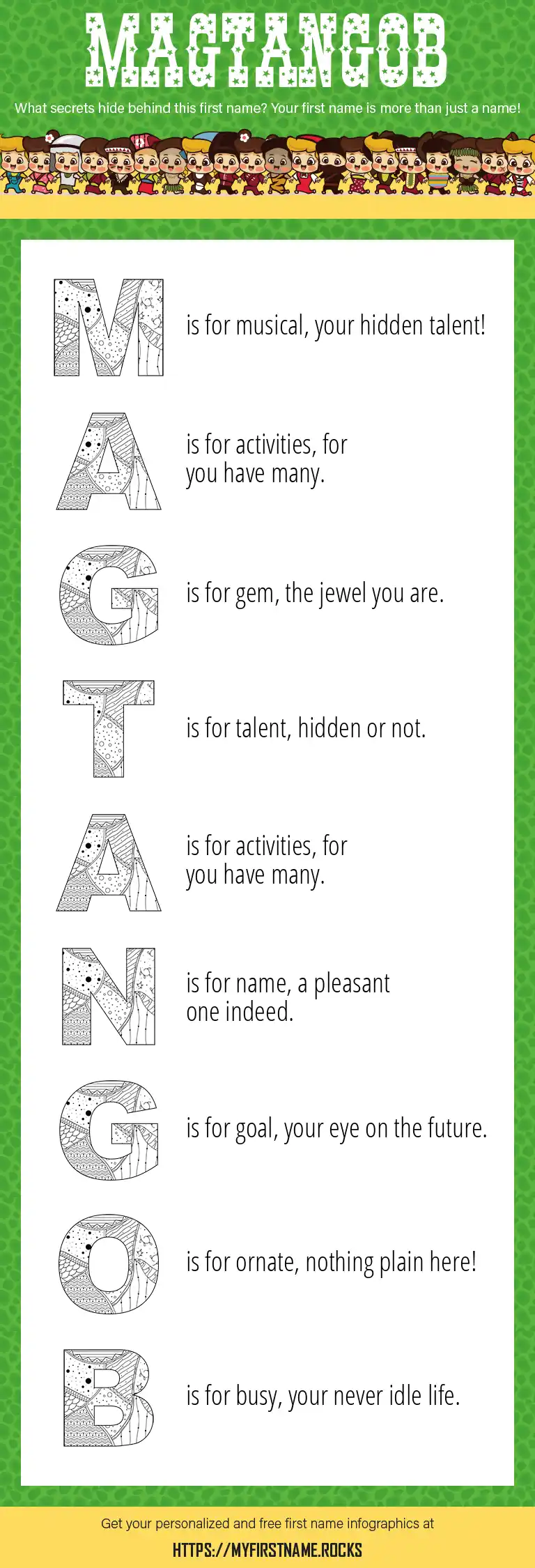 MAGTANGOB

What secrets hide behind this first name? Your first name is more than just a name!

M is for musical, your hidden talent!

A is for activities, for you have many.

G is for gem, the jewel you are.

T is for talent, hidden or not.

A is for activities, for you have many.

N is for name, a pleasant one indeed.

G is for goal, your eye on the future.

O is for ornate, nothing plain here!

B is for busy, your never idle life.

Get your personalized and free first name infographics at

HTTPS://MYFIRSTNAME.ROCKS