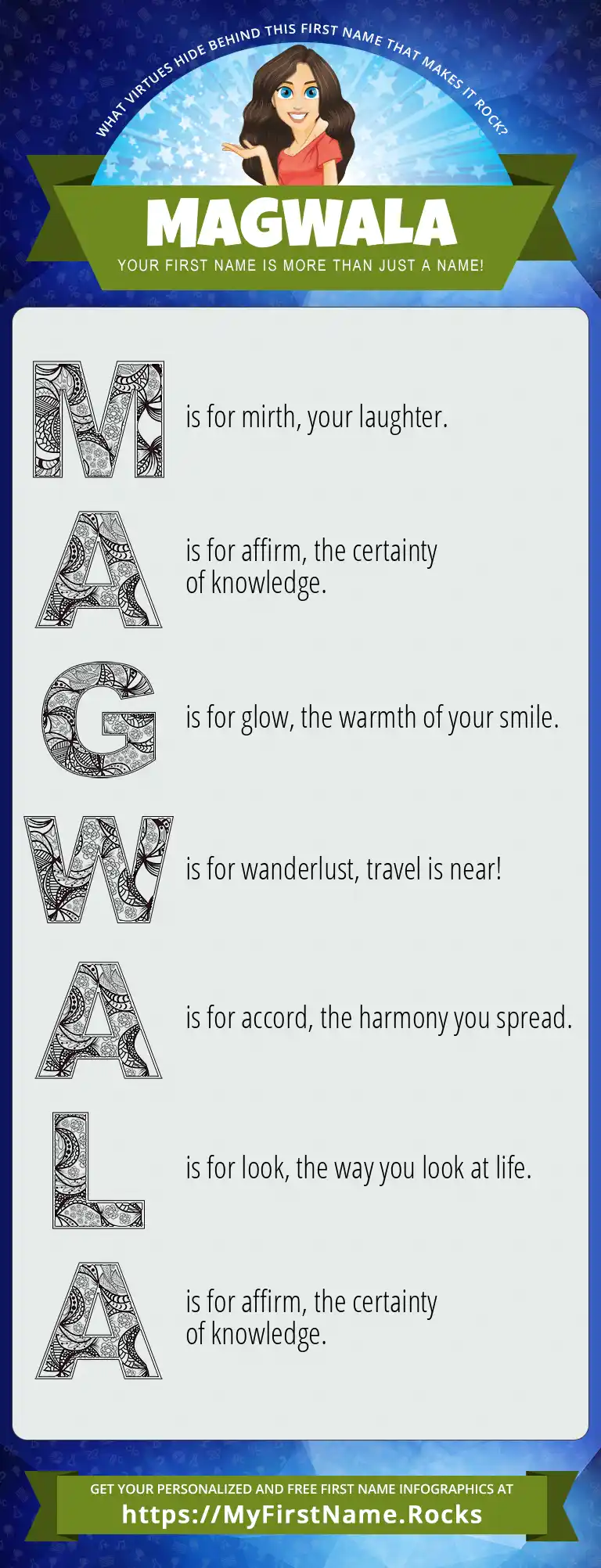 WHAT VIRTUES HIDE BEHIND THIS FIRST NAME THAT MAKES IT ROCK?

MAGWALA

YOUR FIRST NAME IS MORE THAN JUST A NAME!

M is for mirth, your laughter.

A is for affirm, the certainty of knowledge.

G is for glow, the warmth of your smile.

W is for wanderlust, travel is near!

A is for accord, the harmony you spread.

L is for look, the way you look at life.

A is for affirm, the certainty of knowledge.

GET YOUR PERSONALIZED AND FREE FIRST NAME INFOGRAPHICS AT
https://MyFirstName.Rocks