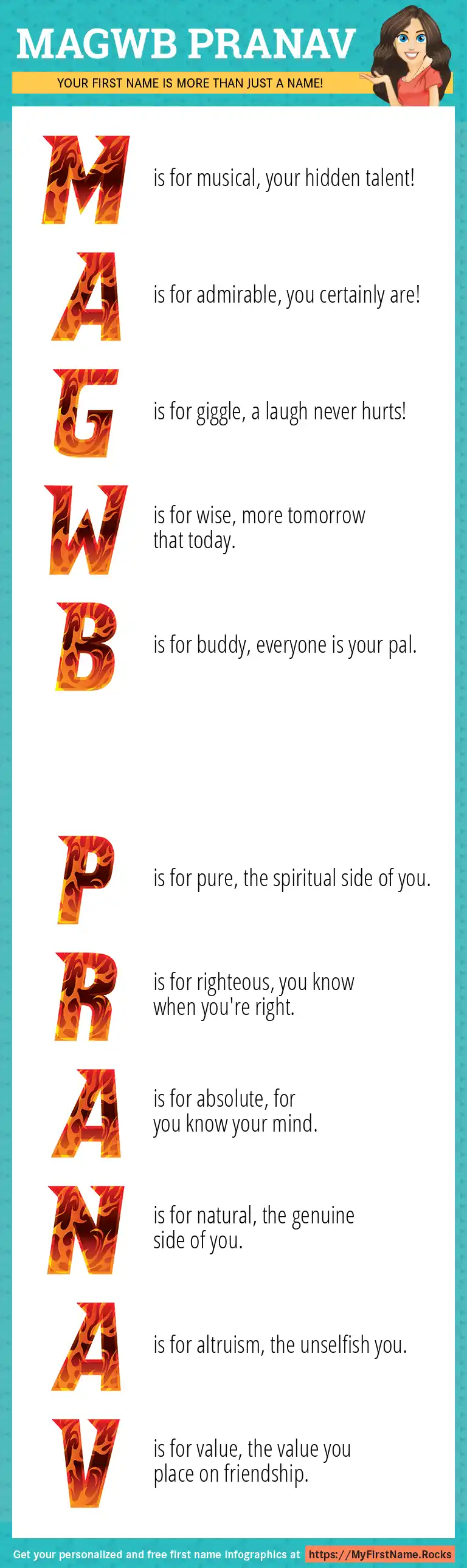 MAGWB PRANAV

YOUR FIRST NAME IS MORE THAN JUST A NAME!

M is for musical, your hidden talent!

A is for admirable, you certainly are!

G is for giggle, a laugh never hurts!

W is for wise, more tomorrow that today.

B is for buddy, everyone is your pal.

P is for pure, the spiritual side of you.

R is for righteous, you know when you're right.

A is for absolute, for you know your mind.

N is for natural, the genuine side of you.

A is for altruism, the unselfish you.

V is for value, the value you place on friendship.

Get your personalized and free first name infographics at https://MyFirstName.Rocks