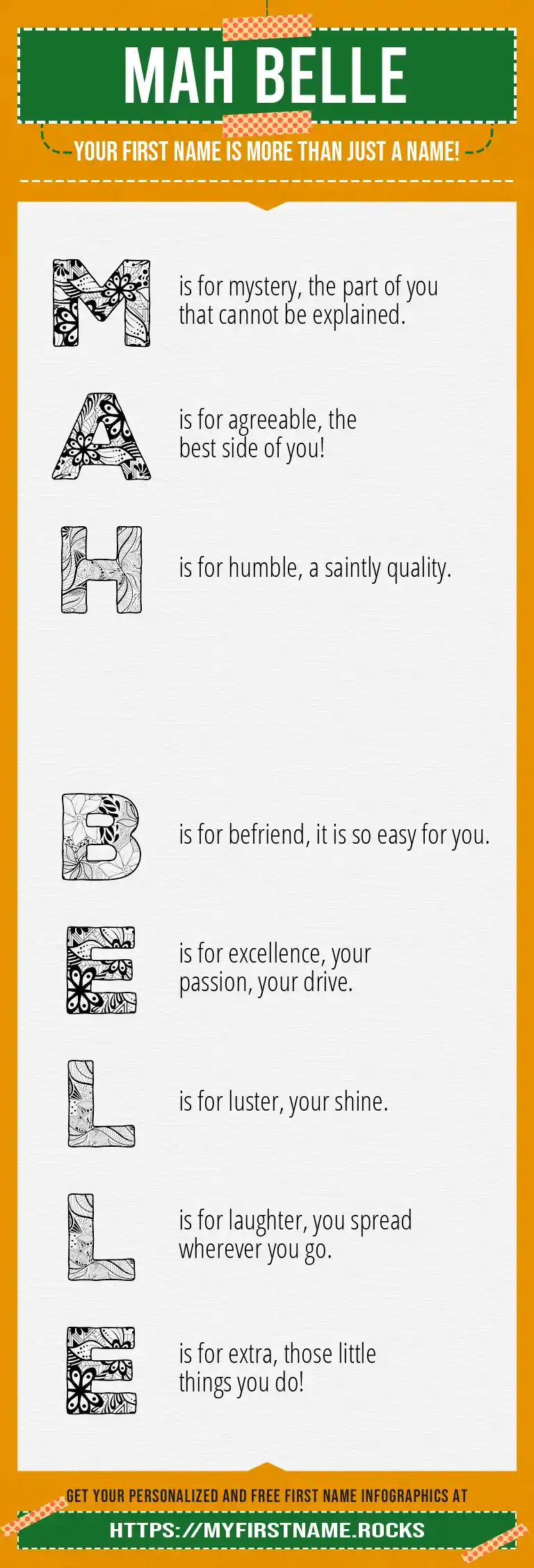 MAH BELLE

YOUR FIRST NAME IS MORE THAN JUST A NAME!

M is for mystery, the part of you that cannot be explained.

A is for agreeable, the best side of you!

H is for humble, a saintly quality.

B is for befriend, it is so easy for you.

E is for excellence, your passion, your drive.

L is for luster, your shine.

L is for laughter, you spread wherever you go.

E is for extra, those little things you do!

GET YOUR PERSONALIZED AND FREE FIRST NAME INFOGRAPHICS AT

HTTPS://MYFIRSTNAME.ROCKS