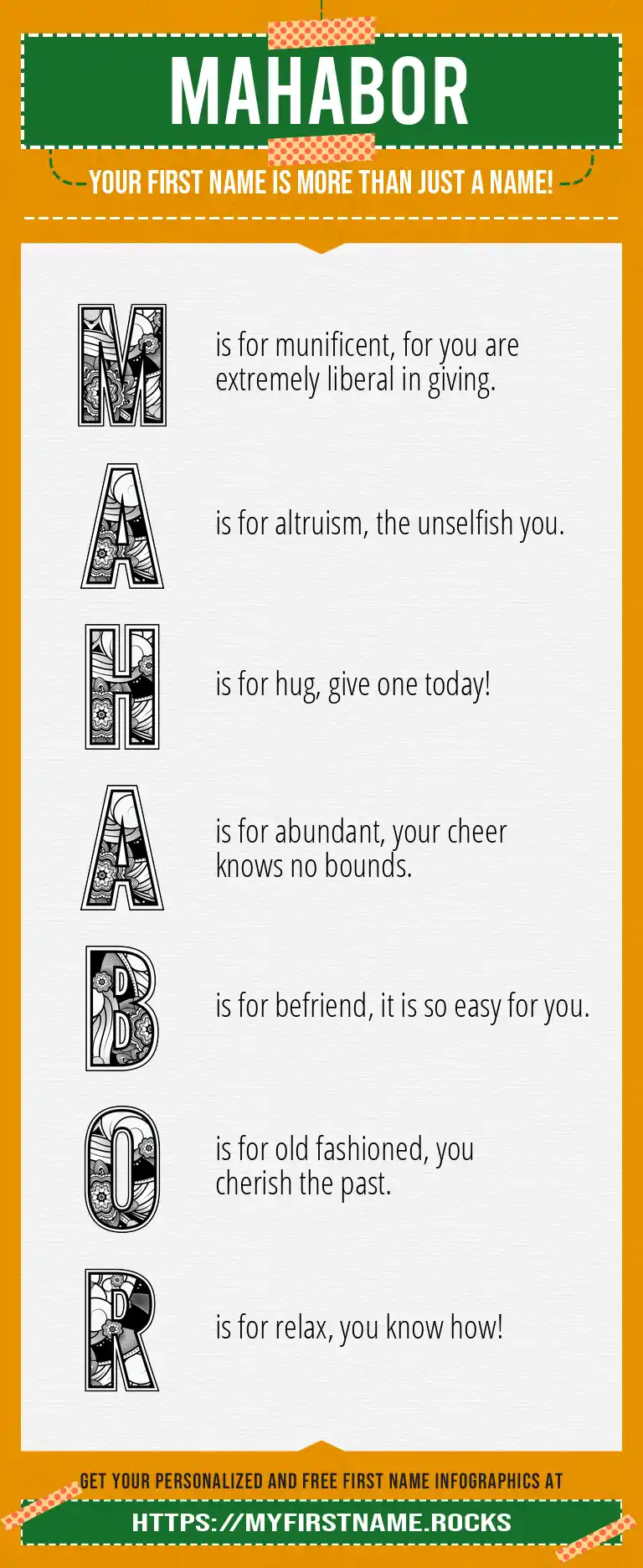 MAHABOR

YOUR FIRST NAME IS MORE THAN JUST A NAME!

M is for munificent, for you are extremely liberal in giving.

A is for altruism, the unselfish you.

H is for hug, give one today!

A is for abundant, your cheer knows no bounds.

B is for befriend, it is so easy for you.

O is for old fashioned, you cherish the past.

R is for relax, you know how!

GET YOUR PERSONALIZED AND FREE FIRST NAME INFOGRAPHICS AT

HTTPS://MYFIRSTNAME.ROCKS