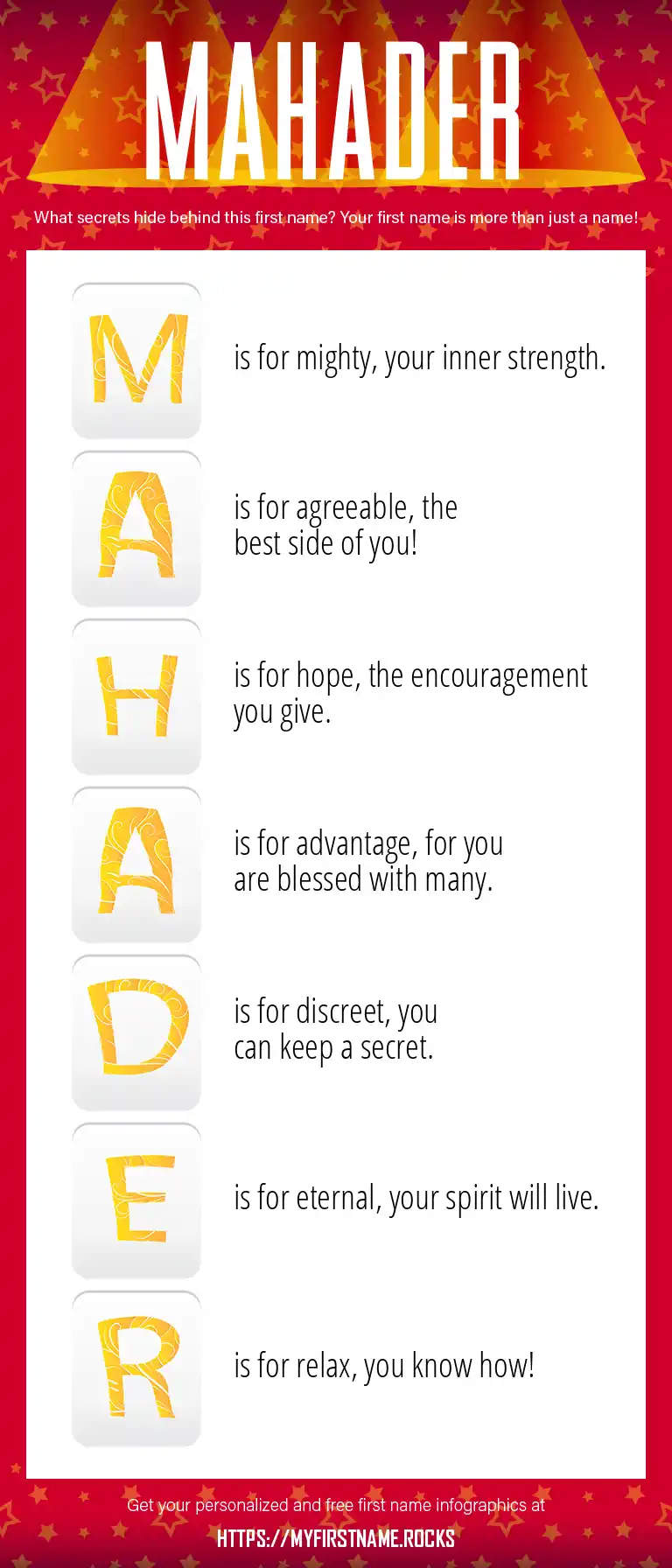 MAHADER

What secrets hide behind this first name? Your first name is more than just a name!

M is for mighty, your inner strength.

A is for agreeable, the best side of you!

H is for hope, the encouragement you give.

A is for advantage, for you are blessed with many.

D is for discreet, you can keep a secret.

E is for eternal, your spirit will live.

R is for relax, you know how!

Get your personalized and free first name infographics at

HTTPS://MYFIRSTNAME.ROCKS