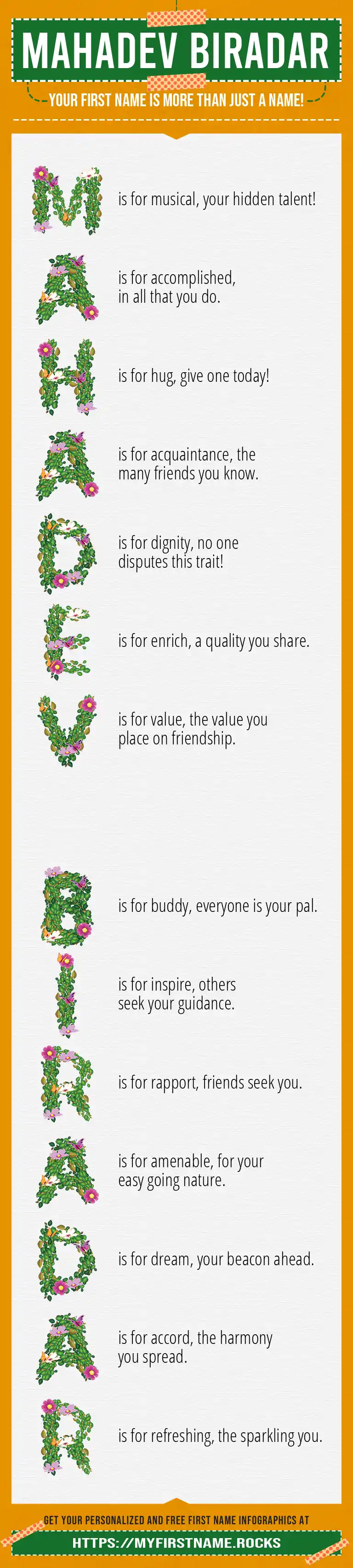 MAHADEV BIRADAR

YOUR FIRST NAME IS MORE THAN JUST A NAME!

M is for musical, your hidden talent!

A is for accomplished, in all that you do.

H is for hug, give one today!

A is for acquaintance, the many friends you know.

D is for dignity, no one disputes this trait!

E is for enrich, a quality you share.

V is for value, the value you place on friendship.

B is for buddy, everyone is your pal.

I is for inspire, others seek your guidance.

R is for rapport, friends seek you.

A is for amenable, for your easy going nature.

D is for dream, your beacon ahead.

A is for accord, the harmony you spread.

R is for refreshing, the sparkling you.

GET YOUR PERSONALIZED AND FREE FIRST NAME INFOGRAPHICS AT

HTTPS://MYFIRSTNAME.ROCKS