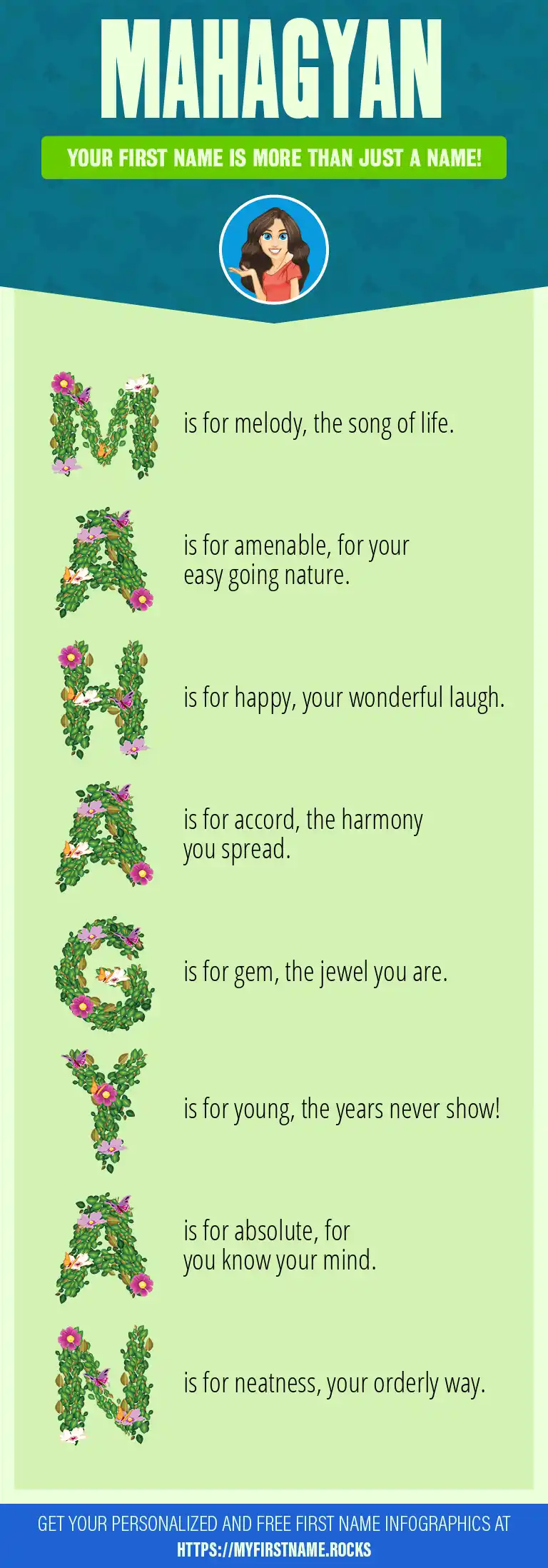 MAHAGYAN

YOUR FIRST NAME IS MORE THAN JUST A NAME!

M is for melody, the song of life.

A is for amenable, for your easy going nature.

H is for happy, your wonderful laugh.

A is for accord, the harmony you spread.

G is for gem, the jewel you are.

Y is for young, the years never show!

A is for absolute, for you know your mind.

N is for neatness, your orderly way.

GET YOUR PERSONALIZED AND FREE FIRST NAME INFOGRAPHICS AT HTTPS://MYFIRSTNAME.ROCKS