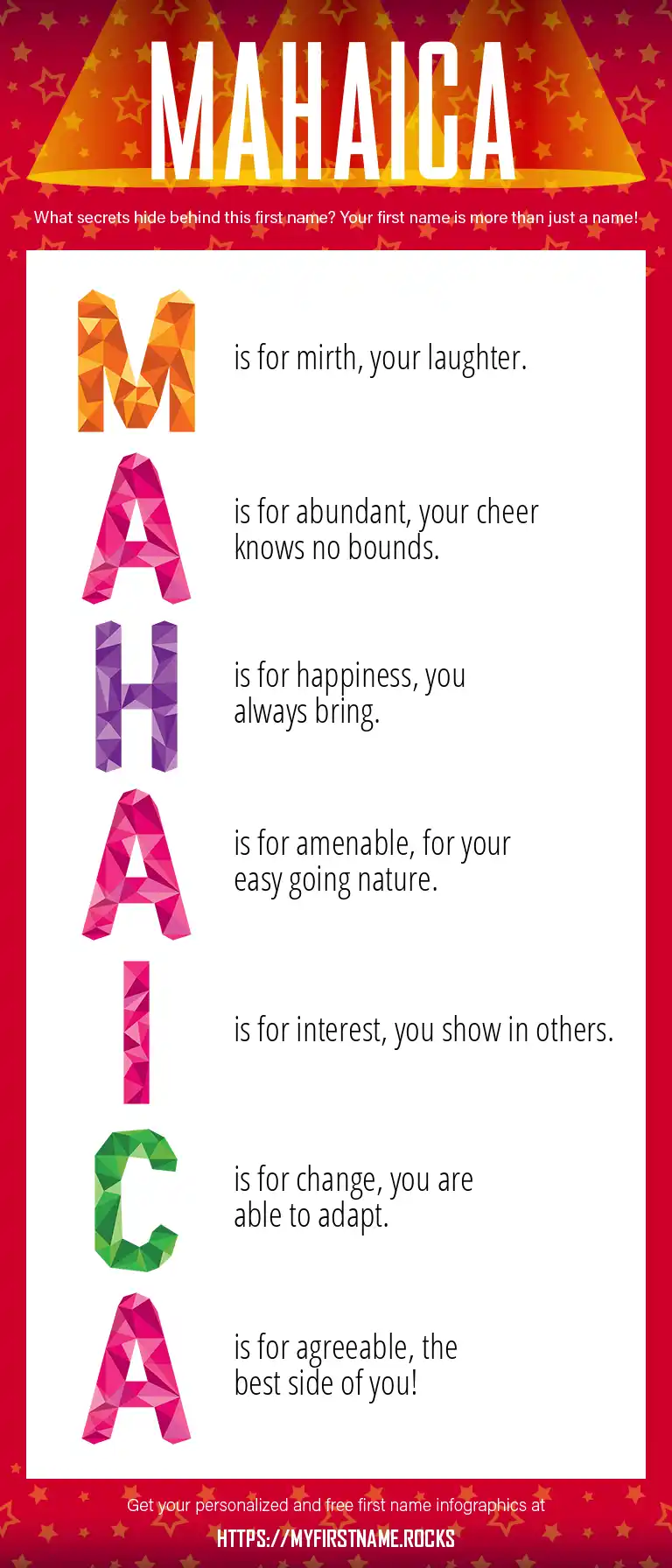 MAHAICA

What secrets hide behind this first name? Your first name is more than just a name!

M is for mirth, your laughter.

A is for abundant, your cheer knows no bounds.

H is for happiness, you always bring.

A is for amenable, for your easy going nature.

I is for interest, you show in others.

C is for change, you are able to adapt.

A is for agreeable, the best side of you!

Get your personalized and free first name infographics at

HTTPS://MYFIRSTNAME.ROCKS