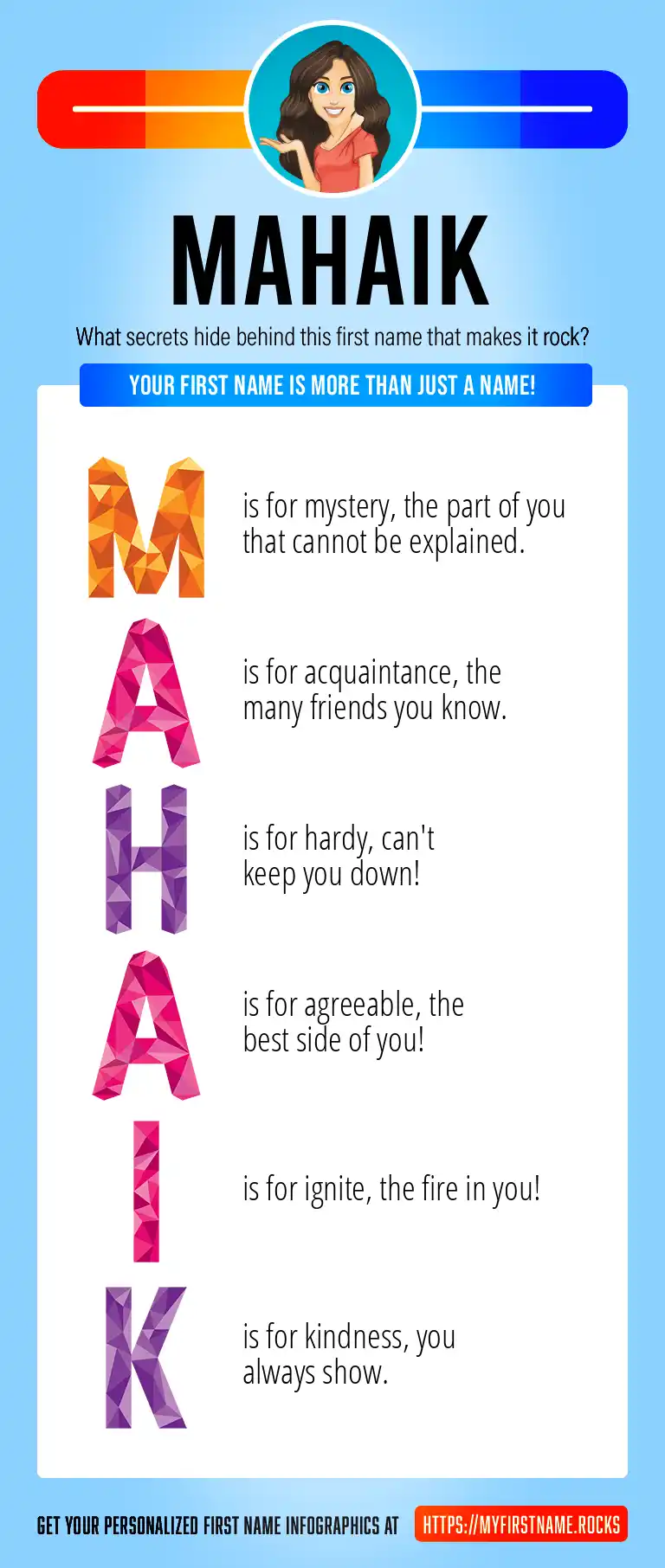 MAHAIK

What secrets hide behind this first name that makes it rock?

YOUR FIRST NAME IS MORE THAN JUST A NAME!

M is for mystery, the part of you that cannot be explained.

A is for acquaintance, the many friends you know.

H is for hardy, can't keep you down!

A is for agreeable, the best side of you!

I is for ignite, the fire in you!

K is for kindness, you always show.

GET YOUR PERSONALIZED FIRST NAME INFOGRAPHICS AT HTTPS://MYFIRSTNAME.ROCKS