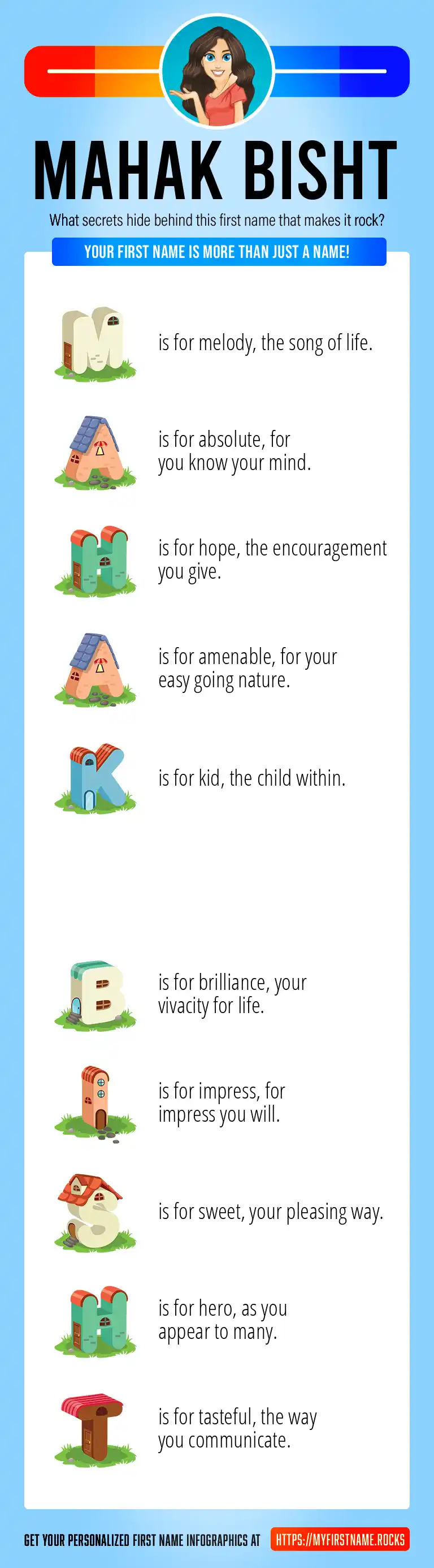 MAHAK BISHT

What secrets hide behind this first name that makes it rock?

YOUR FIRST NAME IS MORE THAN JUST A NAME!

M is for melody, the song of life.

A is for absolute, for you know your mind.

H is for hope, the encouragement you give.

A is for amenable, for your easy going nature.

K is for kid, the child within.

B is for brilliance, your vivacity for life.

I is for impress, for impress you will.

S is for sweet, your pleasing way.

H is for hero, as you appear to many.

T is for tasteful, the way you communicate.

GET YOUR PERSONALIZED FIRST NAME INFOGRAPHICS AT HTTPS://MYFIRSTNAME.ROCKS