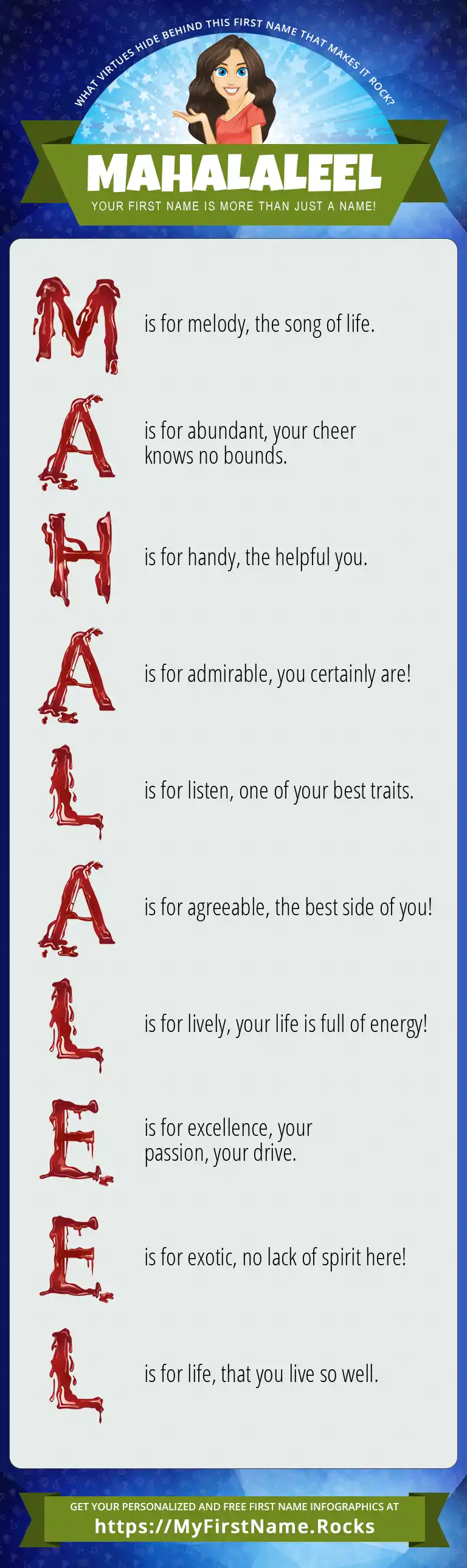 WHAT VIRTUES HIDE BEHIND THIS FIRST NAME THAT MAKES IT ROCK?

MAHALALEEL

YOUR FIRST NAME IS MORE THAN JUST A NAME!

M is for melody, the song of life.

A is for abundant, your cheer knows no bounds.

H is for handy, the helpful you.

A is for admirable, you certainly are!

L is for listen, one of your best traits.

A is for agreeable, the best side of you!

L is for lively, your life is full of energy!

E is for excellence, your passion, your drive.

E is for exotic, no lack of spirit here!

L is for life, that you live so well.

GET YOUR PERSONALIZED AND FREE FIRST NAME INFOGRAPHICS AT

https://MyFirstName.Rocks