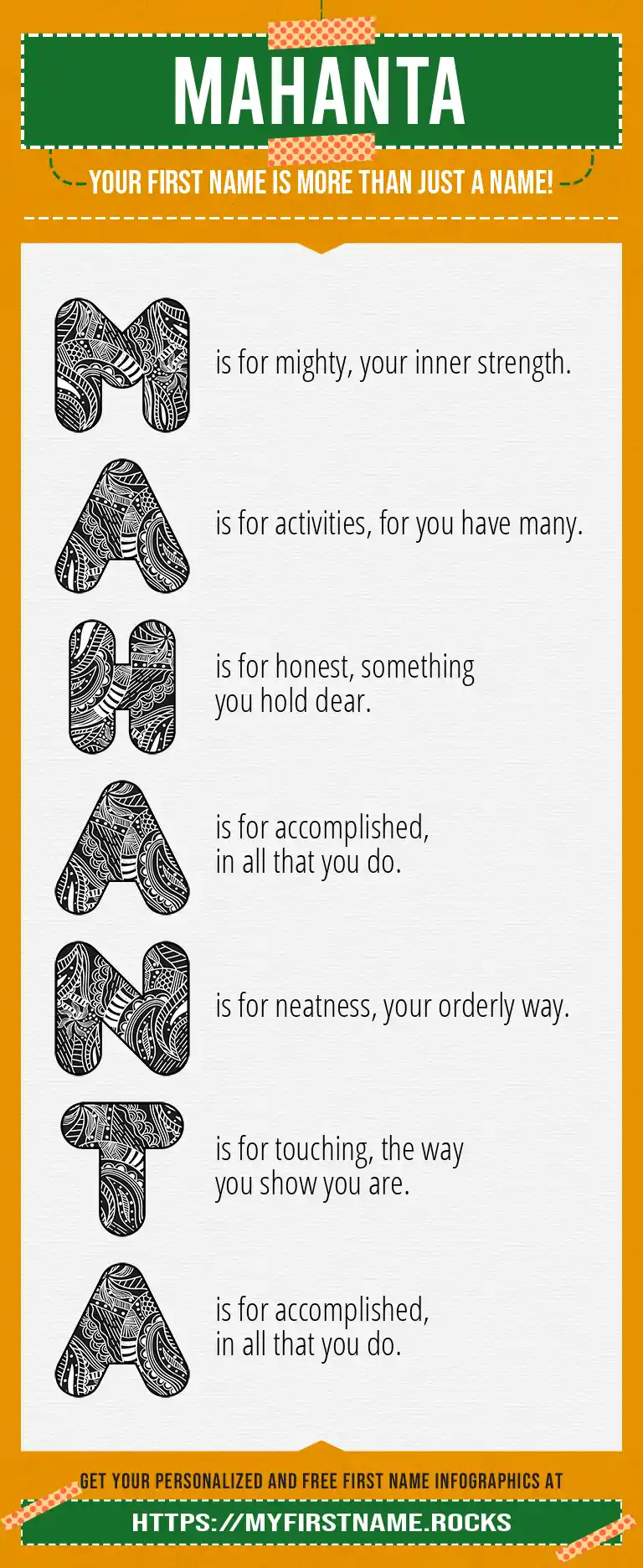 MAHANTA

YOUR FIRST NAME IS MORE THAN JUST A NAME!

M is for mighty, your inner strength.

A is for activities, for you have many.

H is for honest, something you hold dear.

A is for accomplished, in all that you do.

N is for neatness, your orderly way.

T is for touching, the way you show you are.

A is for accomplished, in all that you do.

GET YOUR PERSONALIZED AND FREE FIRST NAME INFOGRAPHICS AT

HTTPS://MYFIRSTNAME.ROCKS