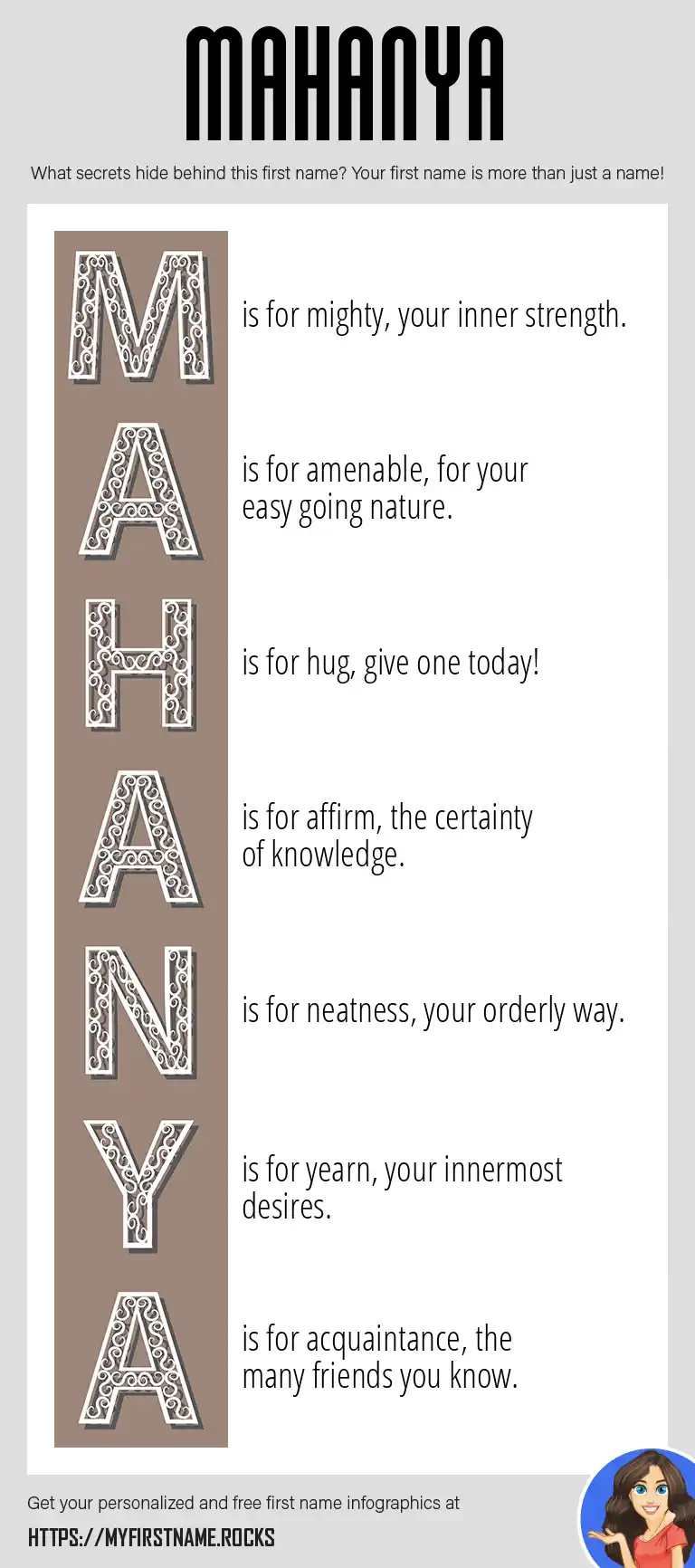 MAHANYA

What secrets hide behind this first name? Your first name is more than just a name!

M is for mighty, your inner strength.

A is for amenable, for your easy going nature.

H is for hug, give one today!

A is for affirm, the certainty of knowledge.

N is for neatness, your orderly way.

Y is for yearn, your innermost desires.

A is for acquaintance, the many friends you know.

Get your personalized and free first name infographics at

HTTPS://MYFIRSTNAME.ROCKS