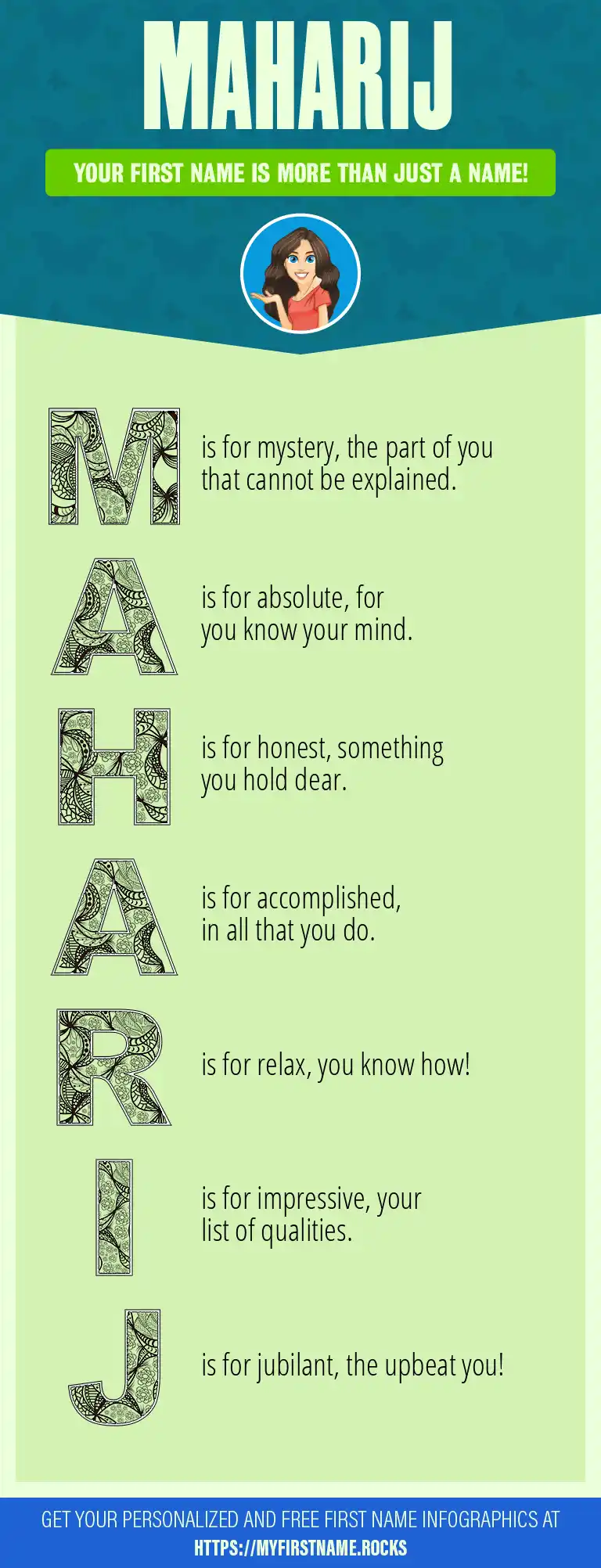 MAHARIJ

YOUR FIRST NAME IS MORE THAN JUST A NAME!

M is for mystery, the part of you that cannot be explained.

A is for absolute, for you know your mind.

H is for honest, something you hold dear.

A is for accomplished, in all that you do.

R is for relax, you know how!

I is for impressive, your list of qualities.

J is for jubilant, the upbeat you!

GET YOUR PERSONALIZED AND FREE FIRST NAME INFOGRAPHICS AT HTTPS://MYFIRSTNAME.ROCKS