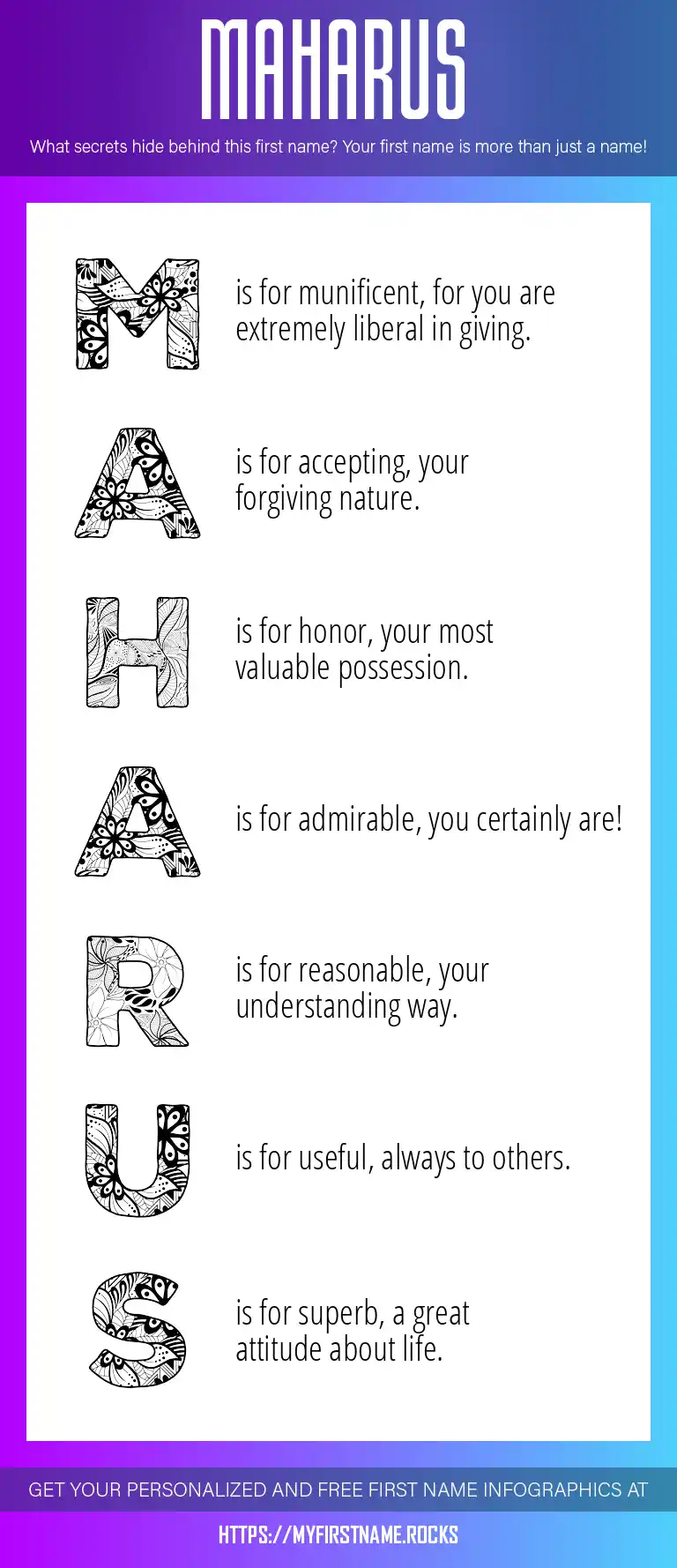 MAHARUS

What secrets hide behind this first name? Your first name is more than just a name!

M is for munificent, for you are extremely liberal in giving.

A is for accepting, your forgiving nature.

H is for honor, your most valuable possession.

A is for admirable, you certainly are!

R is for reasonable, your understanding way.

U is for useful, always to others.

S is for superb, a great attitude about life.

GET YOUR PERSONALIZED AND FREE FIRST NAME INFOGRAPHICS AT

HTTPS://MYFIRSTNAME.ROCKS