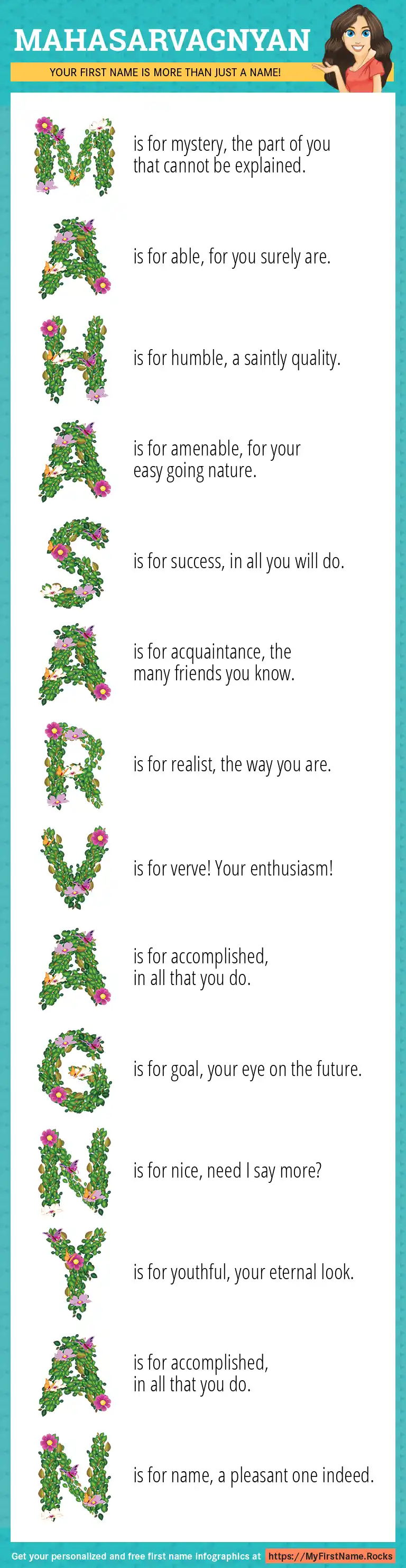 MAHASARVAGNYAN

YOUR FIRST NAME IS MORE THAN JUST A NAME!

M is for mystery, the part of you that cannot be explained.

A is for able, for you surely are.

H is for humble, a saintly quality.

A is for amenable, for your easy going nature.

S is for success, in all you will do.

A is for acquaintance, the many friends you know.

R is for realist, the way you are.

V is for verve! Your enthusiasm!

A is for accomplished, in all that you do.

G is for goal, your eye on the future.

N is for nice, need I say more?

Y is for youthful, your eternal look.

A is for accomplished, in all that you do.

N is for name, a pleasant one indeed.

Get your personalized and free first name infographics at https://MyFirstName.Rocks