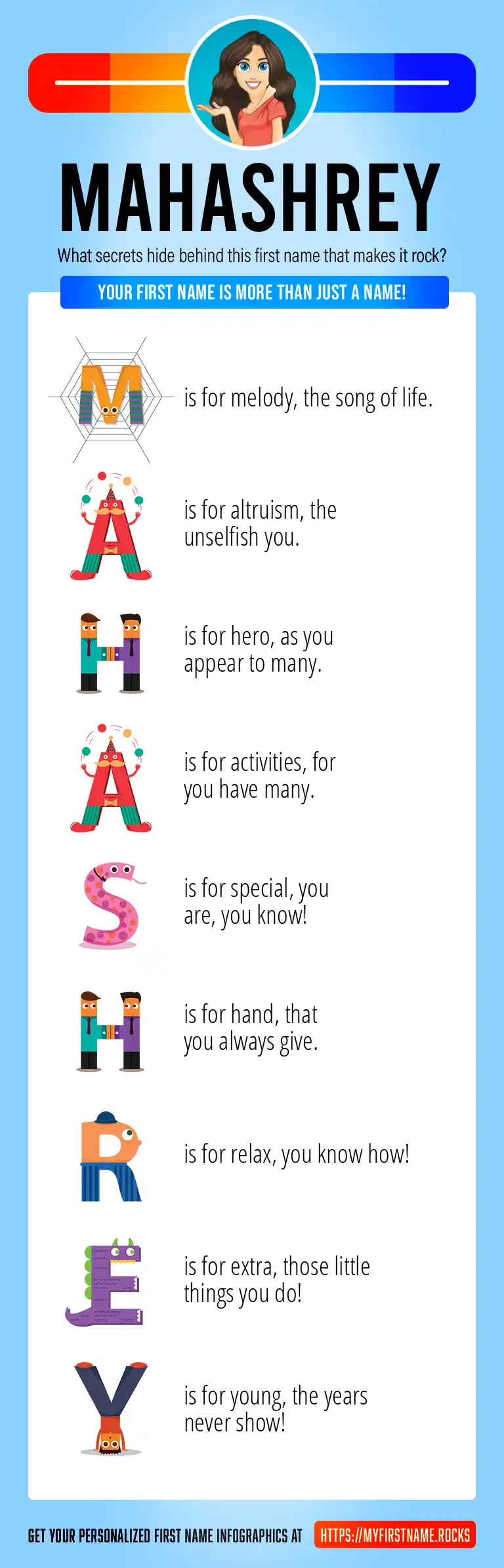 MAHASHREY

What secrets hide behind this first name that makes it rock?

YOUR FIRST NAME IS MORE THAN JUST A NAME!

M is for melody, the song of life.

A is for altruism, the unselfish you.

H is for hero, as you appear to many.

A is for activities, for you have many.

S is for special, you are, you know!

H is for hand, that you always give.

R is for relax, you know how!

E is for extra, those little things you do!

Y is for young, the years never show!

GET YOUR PERSONALIZED FIRST NAME INFOGRAPHICS AT HTTPS://MYFIRSTNAME.ROCKS