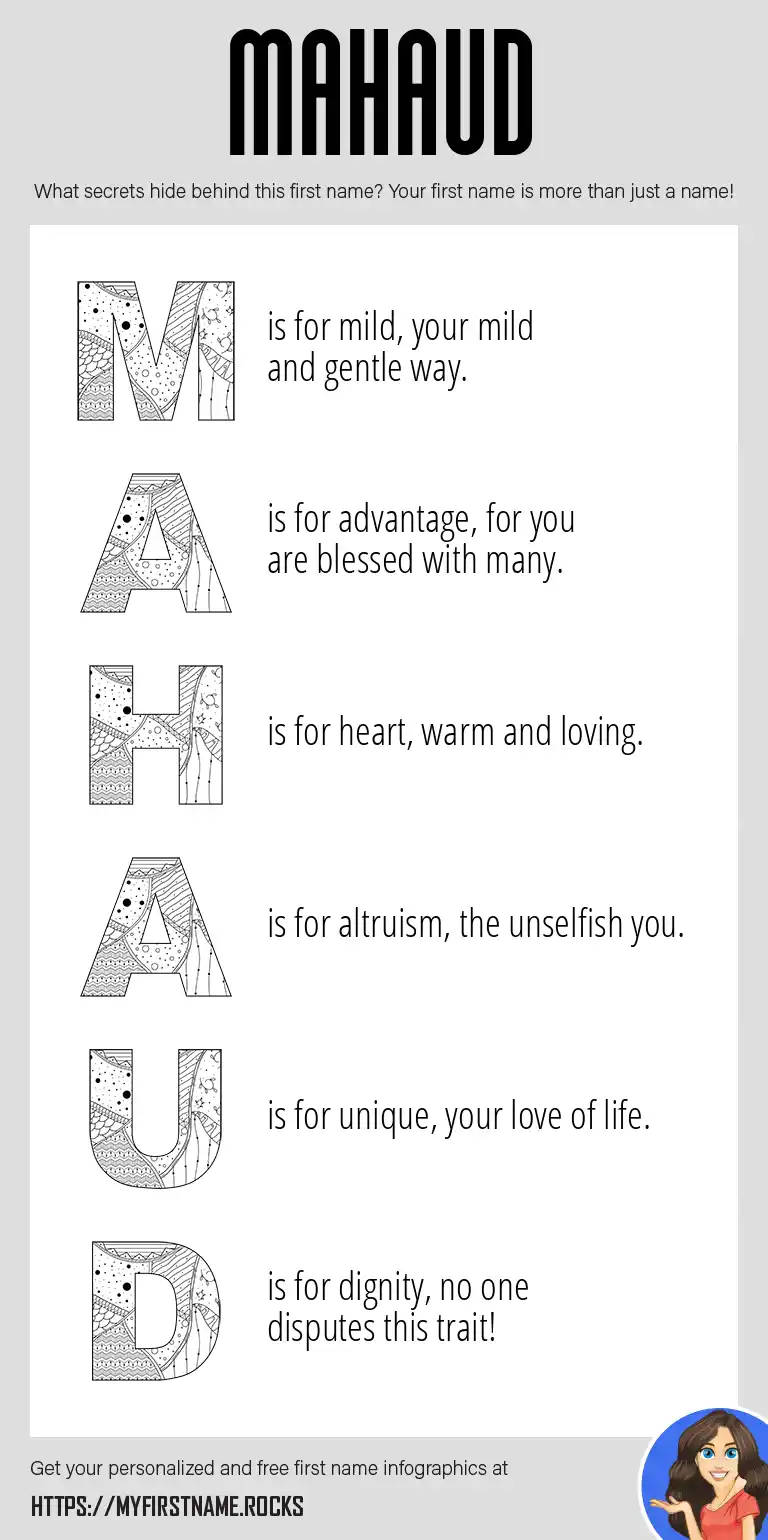 MAHAUD

What secrets hide behind this first name? Your first name is more than just a name!

M is for mild, your mild and gentle way.

A is for advantage, for you are blessed with many.

H is for heart, warm and loving.

A is for altruism, the unselfish you.

U is for unique, your love of life.

D is for dignity, no one disputes this trait!

Get your personalized and free first name infographics at

HTTPS://MYFIRSTNAME.ROCKS