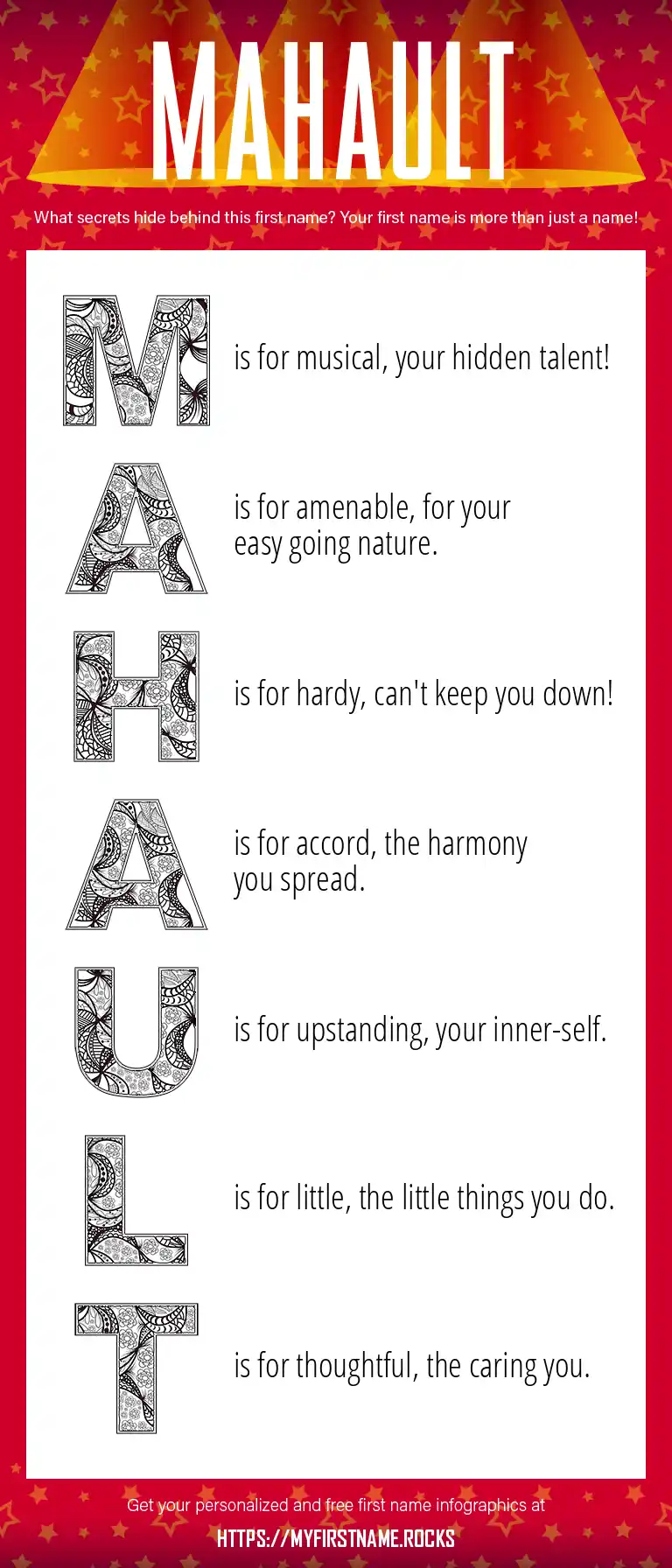 MAHAULT

What secrets hide behind this first name? Your first name is more than just a name!

M is for musical, your hidden talent!

A is for amenable, for your easy going nature.

H is for hardy, can't keep you down!

A is for accord, the harmony you spread.

U is for upstanding, your inner-self.

L is for little, the little things you do.

T is for thoughtful, the caring you.

Get your personalized and free first name infographics at

HTTPS://MYFIRSTNAME.ROCKS