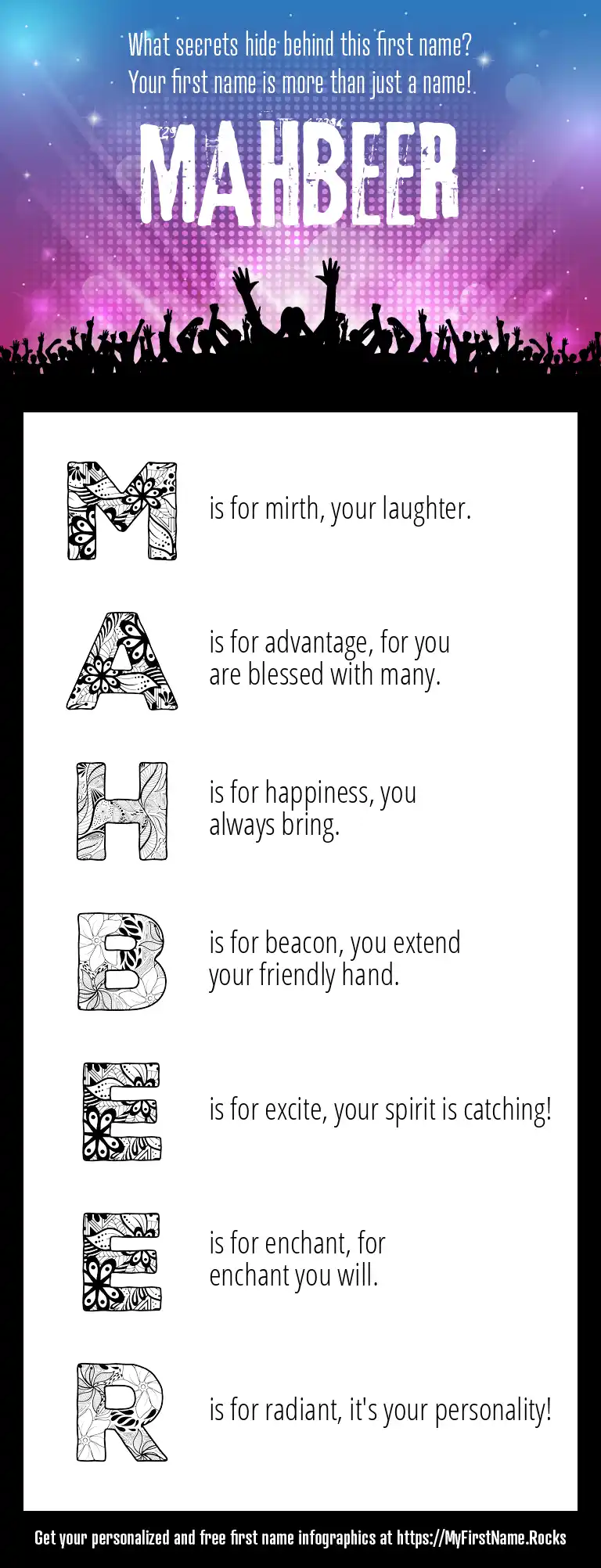 What secrets hide behind this first name?
Your first name is more than just a name!

MAHBEER

M is for mirth, your laughter.

A is for advantage, for you are blessed with many.

H is for happiness, you always bring.

B is for beacon, you extend your friendly hand.

E is for excite, your spirit is catching!

E is for enchant, for enchant you will.

R is for radiant, it's your personality!

Get your personalized and free first name infographics at https://MyFirstName.Rocks