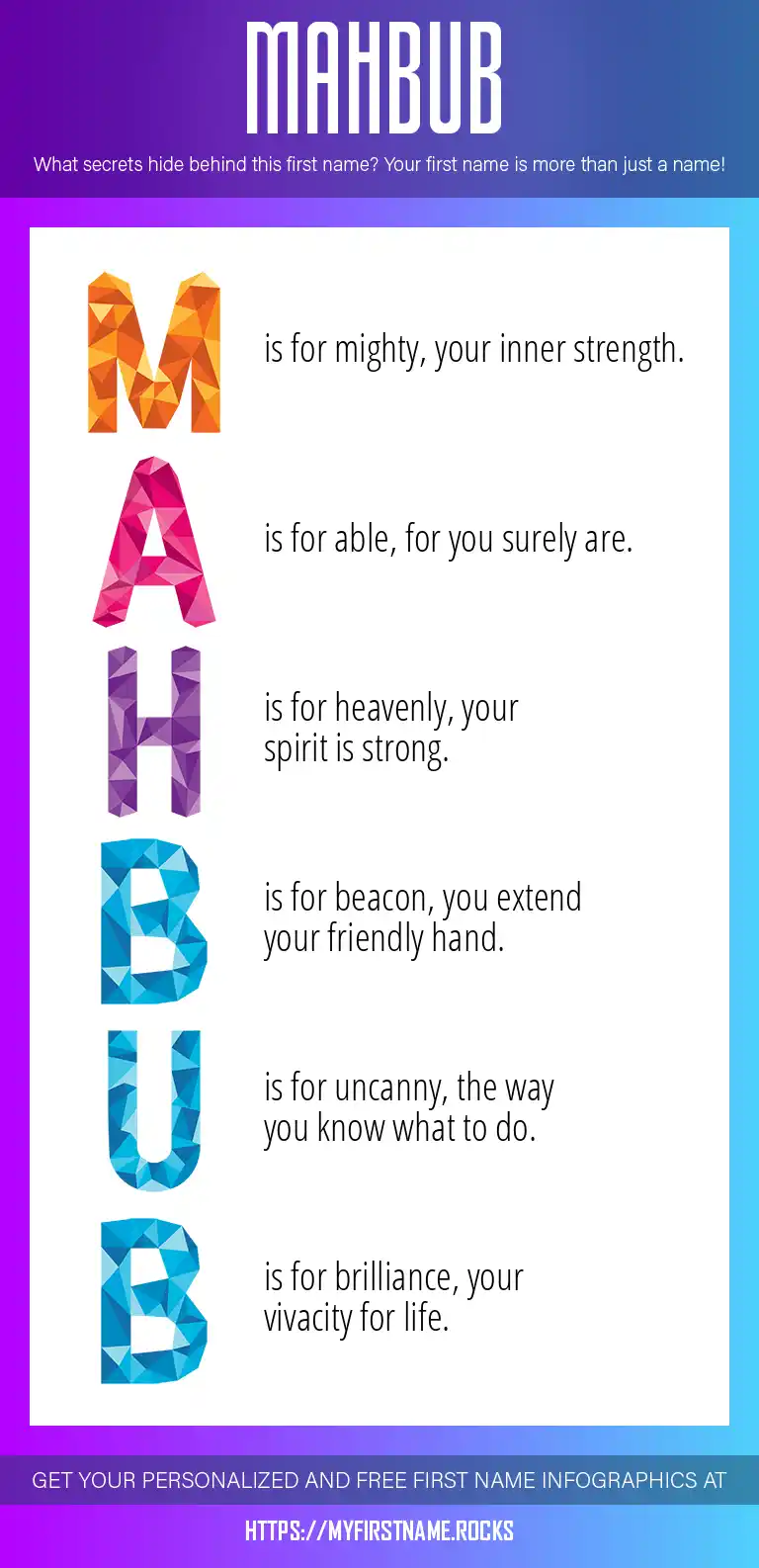 MAHBUB

What secrets hide behind this first name? Your first name is more than just a name!

M is for mighty, your inner strength.

A is for able, for you surely are.

H is for heavenly, your spirit is strong.

B is for beacon, you extend your friendly hand.

U is for uncanny, the way you know what to do.

B is for brilliance, your vivacity for life.

GET YOUR PERSONALIZED AND FREE FIRST NAME INFOGRAPHICS AT

HTTPS://MYFIRSTNAME.ROCKS