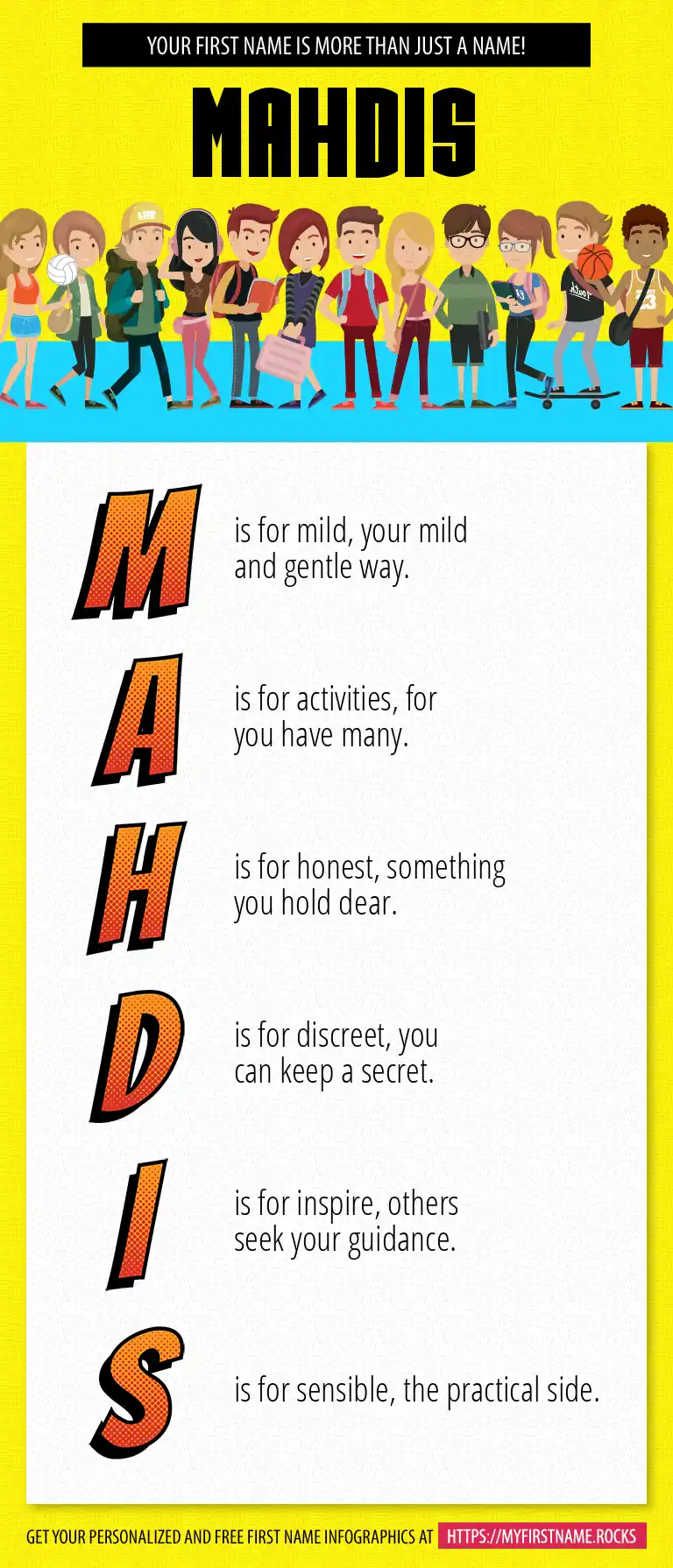 YOUR FIRST NAME IS MORE THAN JUST A NAME!

MAHDIS

M is for mild, your mild and gentle way.

A is for activities, for you have many.

H is for honest, something you hold dear.

D is for discreet, you can keep a secret.

I is for inspire, others seek your guidance.

S is for sensible, the practical side.

GET YOUR PERSONALIZED AND FREE FIRST NAME INFOGRAPHICS AT HTTPS://MYFIRSTNAME.ROCKS