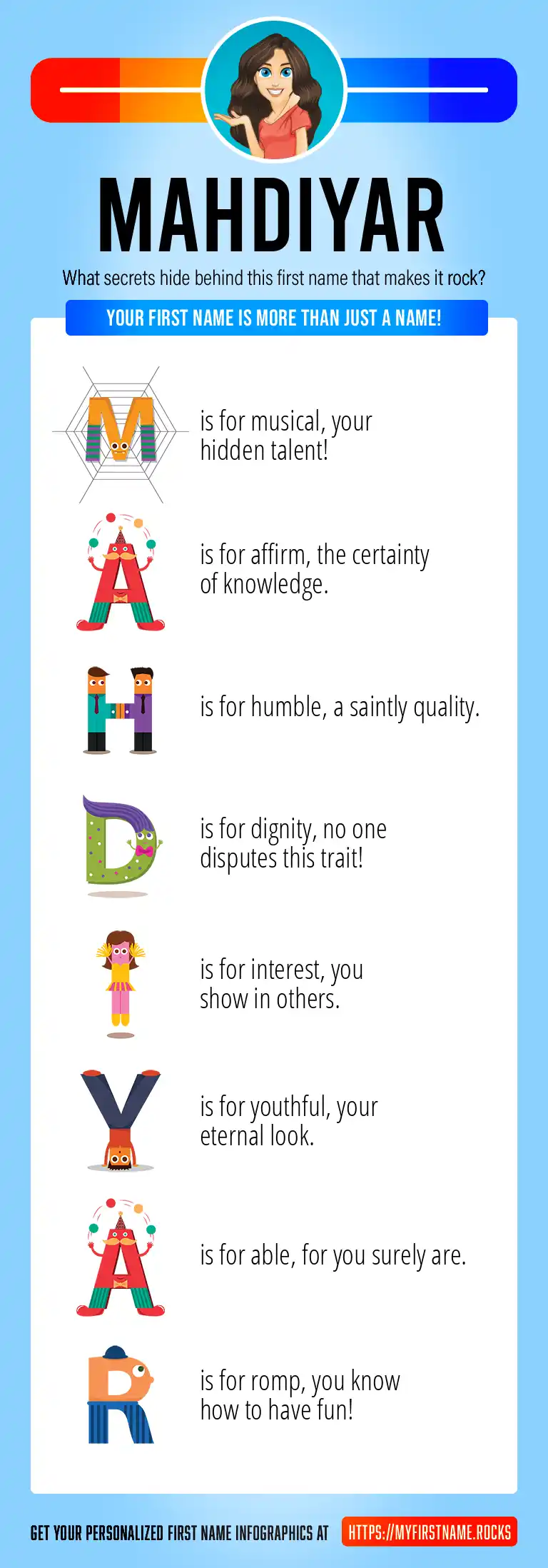 MAHDIYAR

What secrets hide behind this first name that makes it rock?

YOUR FIRST NAME IS MORE THAN JUST A NAME!

M is for musical, your hidden talent!

A is for affirm, the certainty of knowledge.

H is for humble, a saintly quality.

D is for dignity, no one disputes this trait!

I is for interest, you show in others.

Y is for youthful, your eternal look.

A is for able, for you surely are.

R is for romp, you know how to have fun!

GET YOUR PERSONALIZED FIRST NAME INFOGRAPHICS AT HTTPS://MYFIRSTNAME.ROCKS