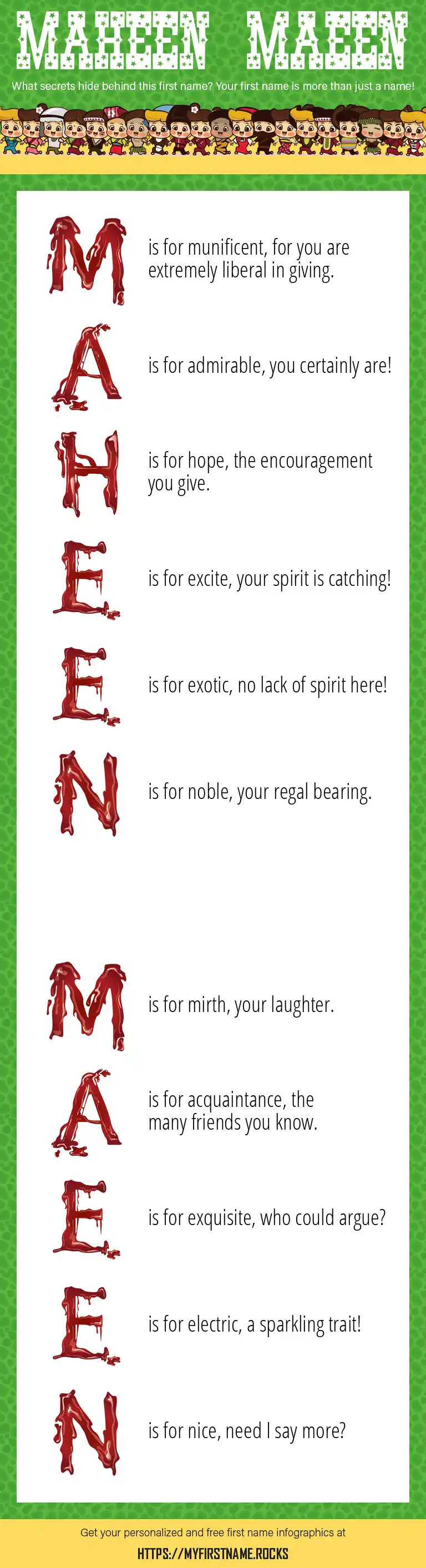 MAHEEN MAEEN

What secrets hide behind this first name? Your first name is more than just a name!

M is for munificent, for you are extremely liberal in giving.

A is for admirable, you certainly are!

H is for hope, the encouragement you give.

E is for excite, your spirit is catching!

E is for exotic, no lack of spirit here!

N is for noble, your regal bearing.

M is for mirth, your laughter.

A is for acquaintance, the many friends you know.

E is for exquisite, who could argue?

E is for electric, a sparkling trait!

N is for nice, need I say more?

Get your personalized and free first name infographics at

HTTPS://MYFIRSTNAME.ROCKS