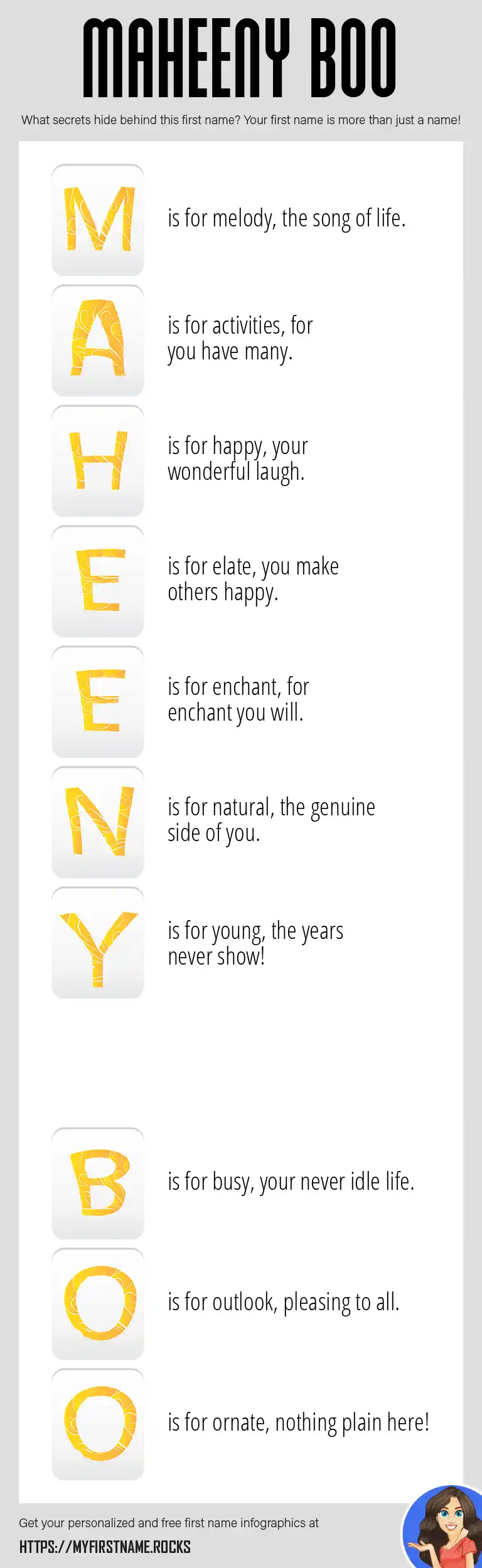 MAHEENY BOO

What secrets hide behind this first name? Your first name is more than just a name!

M is for melody, the song of life.

A is for activities, for you have many.

H is for happy, your wonderful laugh.

E is for elate, you make others happy.

E is for enchant, for enchant you will.

N is for natural, the genuine side of you.

Y is for young, the years never show!

B is for busy, your never idle life.

O is for outlook, pleasing to all.

O is for ornate, nothing plain here!

Get your personalized and free first name infographics at

HTTPS://MYFIRSTNAME.ROCKS