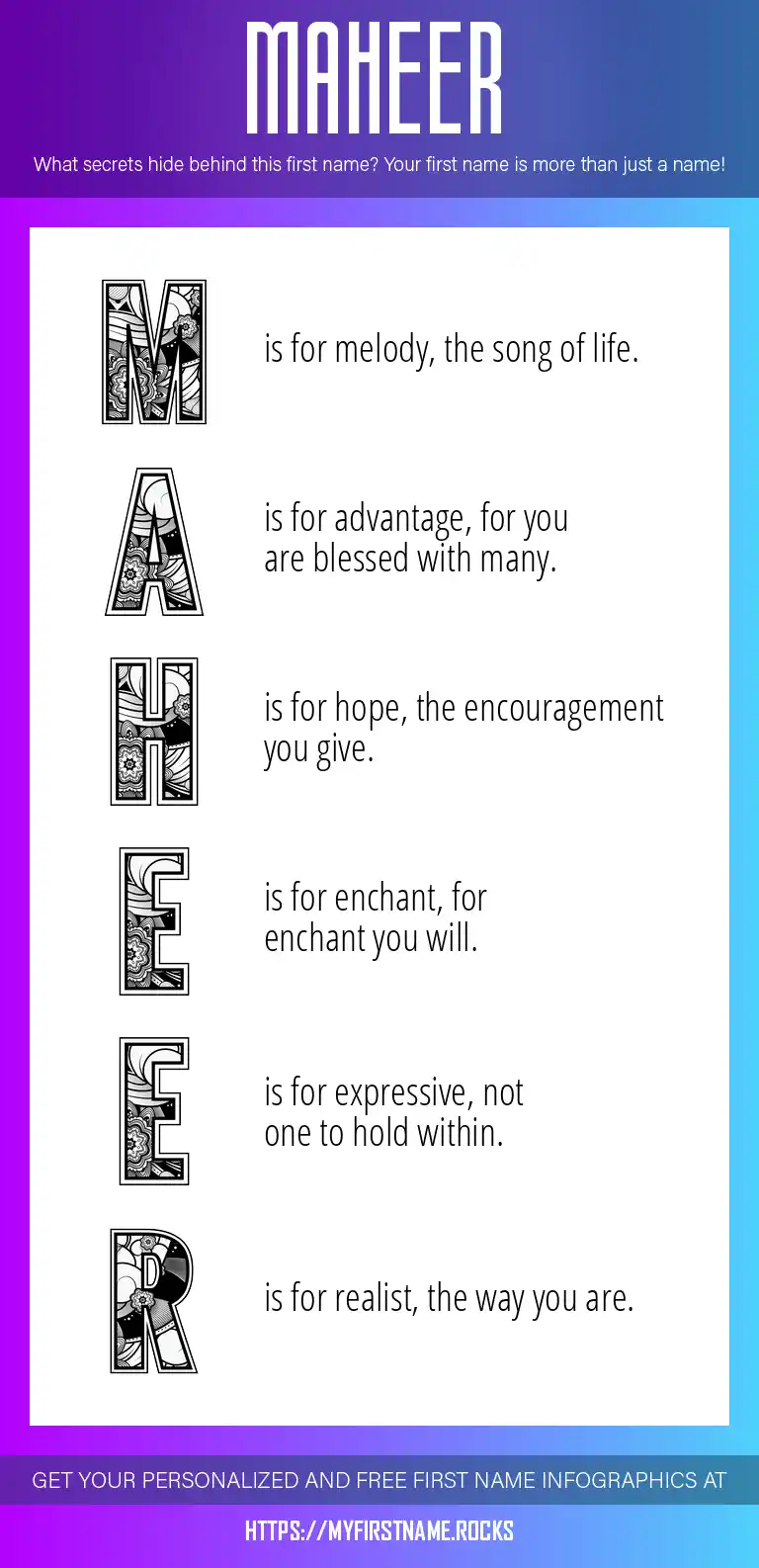 MAHEER

What secrets hide behind this first name? Your first name is more than just a name!

M is for melody, the song of life.

A is for advantage, for you are blessed with many.

H is for hope, the encouragement you give.

E is for enchant, for enchant you will.

E is for expressive, not one to hold within.

R is for realist, the way you are.

GET YOUR PERSONALIZED AND FREE FIRST NAME INFOGRAPHICS AT

HTTPS://MYFIRSTNAME.ROCKS