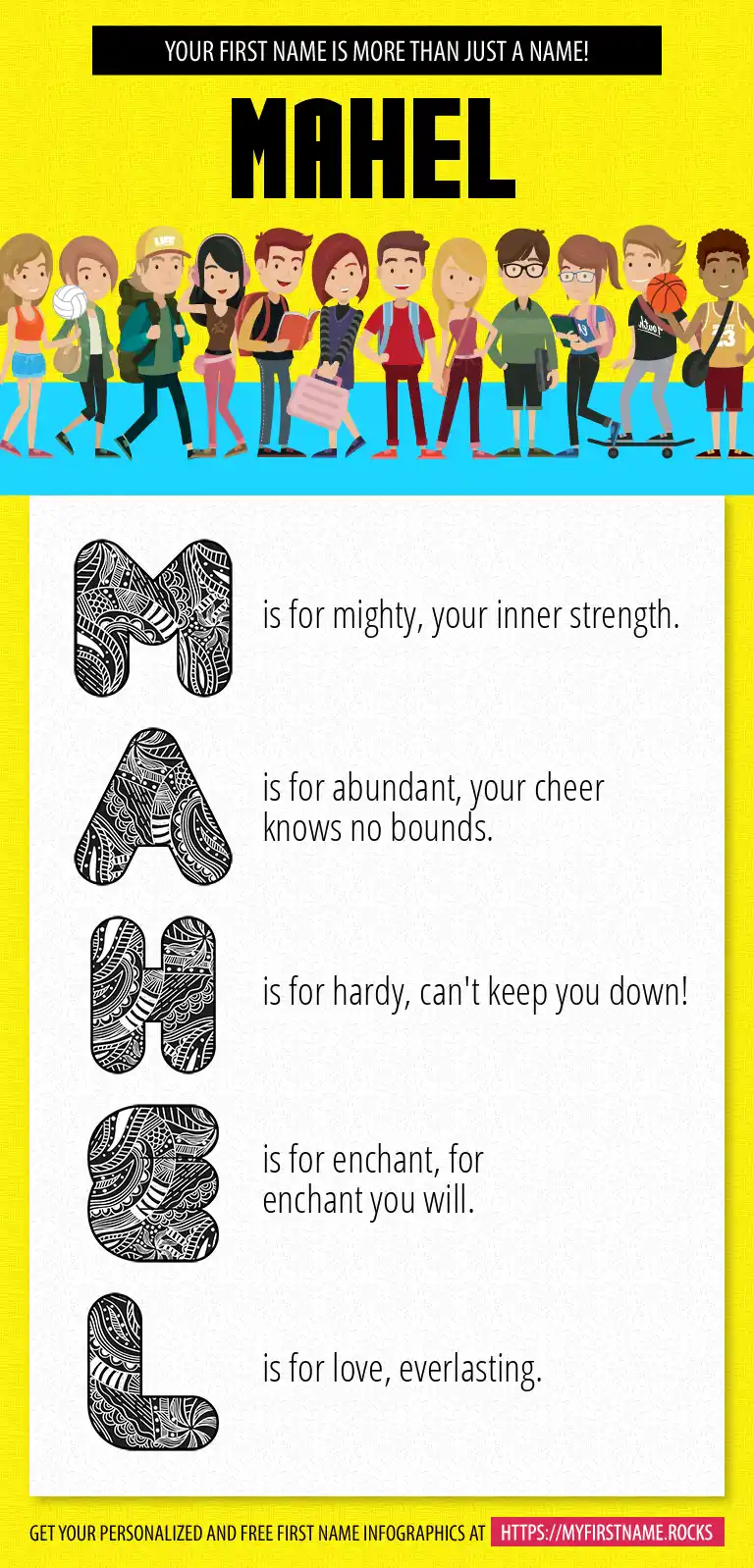 YOUR FIRST NAME IS MORE THAN JUST A NAME!

MAHEL

M is for mighty, your inner strength.

A is for abundant, your cheer knows no bounds.

H is for hardy, can't keep you down!

E is for enchant, for enchant you will.

L is for love, everlasting.

GET YOUR PERSONALIZED AND FREE FIRST NAME INFOGRAPHICS AT HTTPS://MYFIRSTNAME.ROCKS