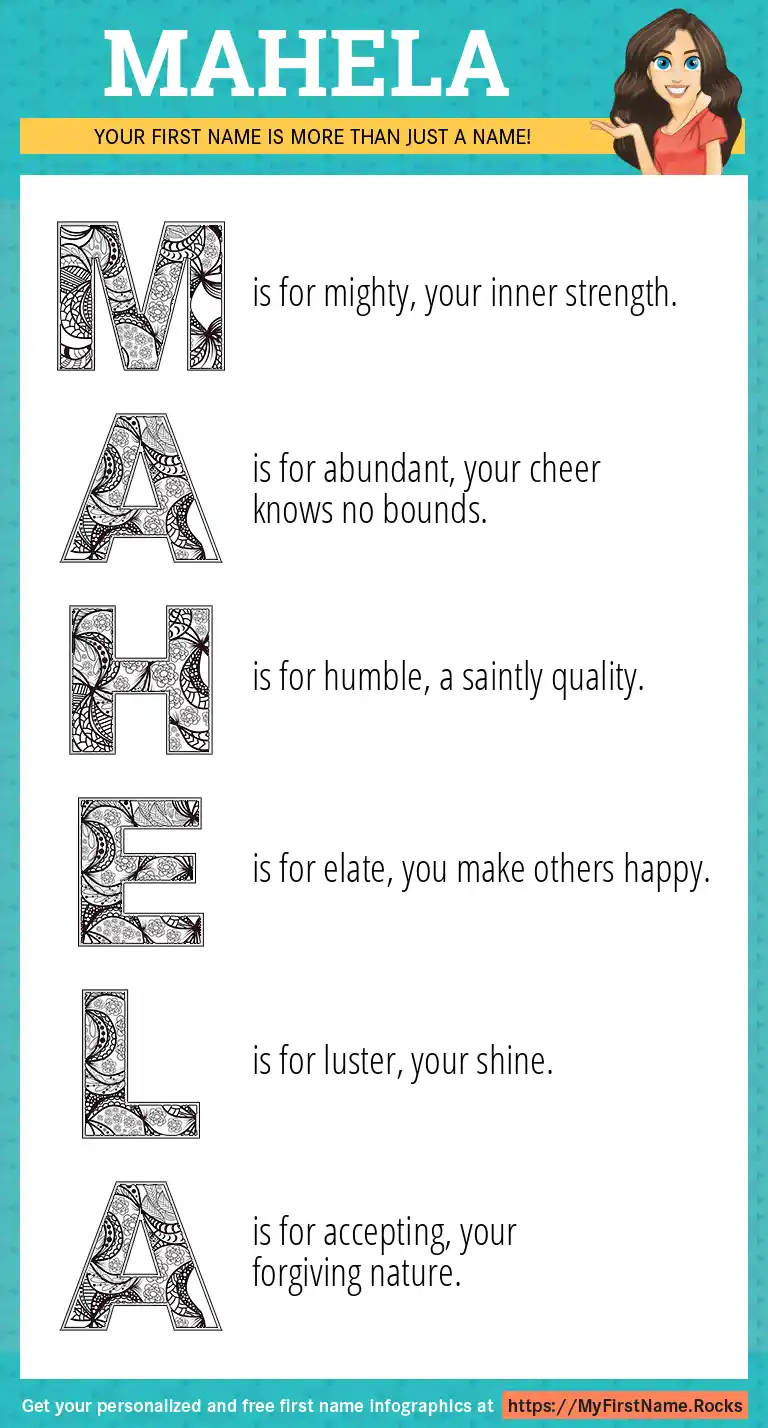 MAHELA

YOUR FIRST NAME IS MORE THAN JUST A NAME!

M is for mighty, your inner strength.

A is for abundant, your cheer knows no bounds.

H is for humble, a saintly quality.

E is for elate, you make others happy.

L is for luster, your shine.

A is for accepting, your forgiving nature.

Get your personalized and free first name infographics at https://MyFirstName.Rocks