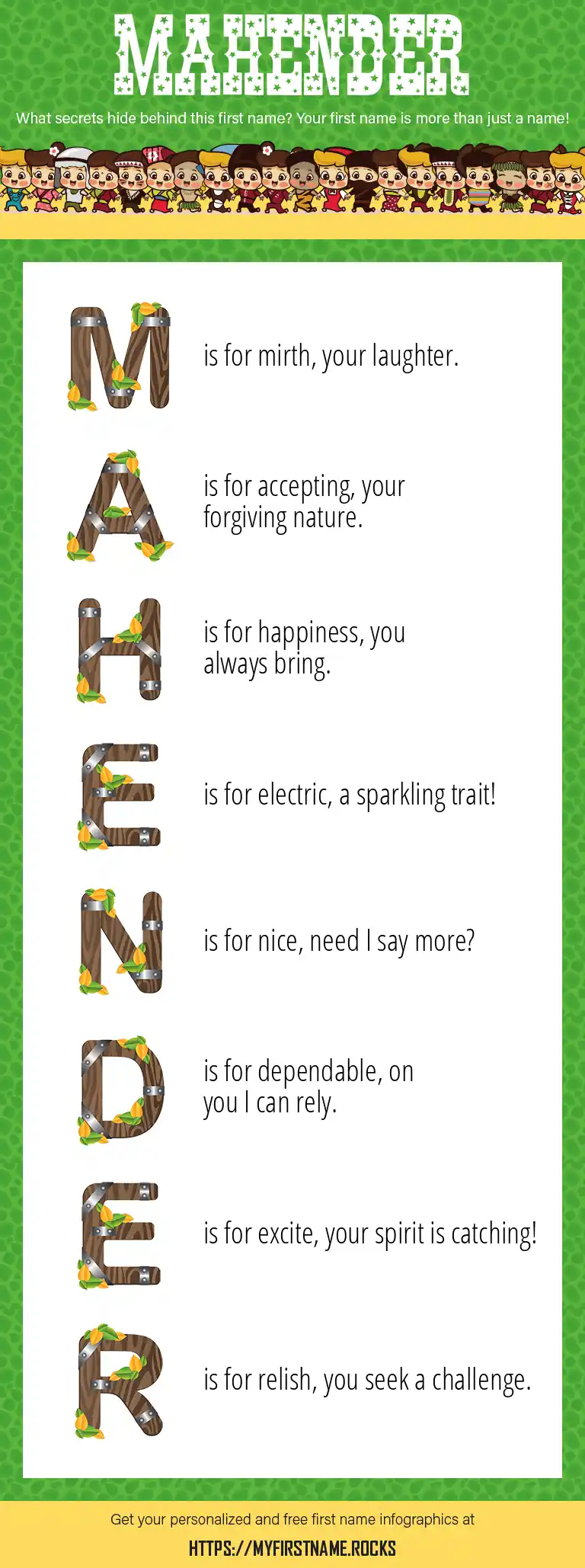 MAHENDER

What secrets hide behind this first name? Your first name is more than just a name!

M is for mirth, your laughter.

A is for accepting, your forgiving nature.

H is for happiness, you always bring.

E is for electric, a sparkling trait!

N is for nice, need I say more?

D is for dependable, on you I can rely.

E is for excite, your spirit is catching!

R is for relish, you seek a challenge.

Get your personalized and free first name infographics at

HTTPS://MYFIRSTNAME.ROCKS