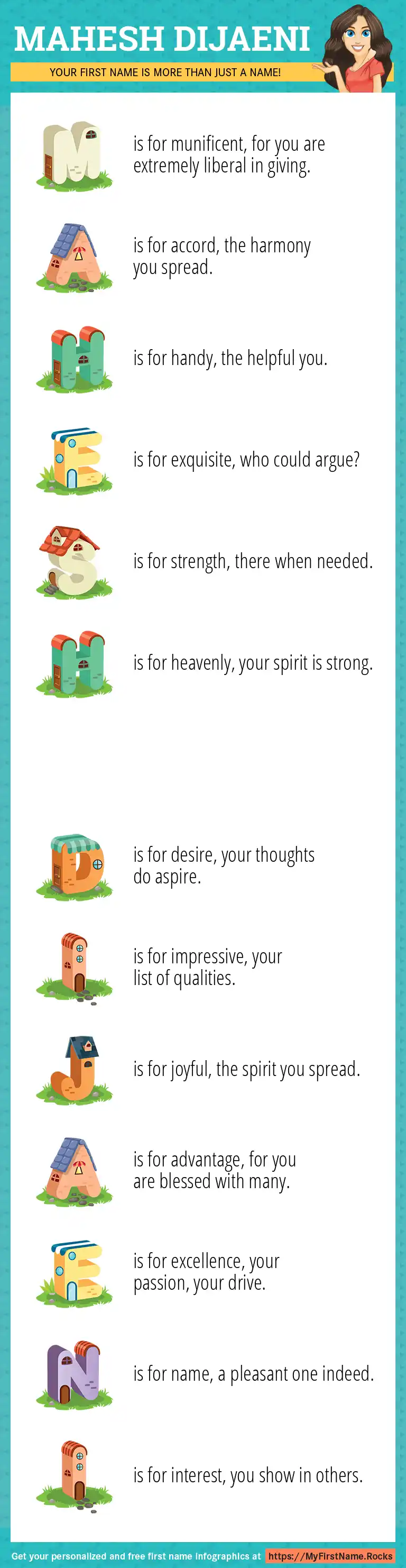 MAHESH DIJAENI

YOUR FIRST NAME IS MORE THAN JUST A NAME!

M is for munificent, for you are extremely liberal in giving.

A is for accord, the harmony you spread.

H is for handy, the helpful you.

E is for exquisite, who could argue?

S is for strength, there when needed.

H is for heavenly, your spirit is strong.

D is for desire, your thoughts do aspire.

I is for impressive, your list of qualities.

J is for joyful, the spirit you spread.

A is for advantage, for you are blessed with many.

E is for excellence, your passion, your drive.

N is for name, a pleasant one indeed.

I is for interest, you show in others.

Get your personalized and free first name infographics at https://MyFirstName.Rocks