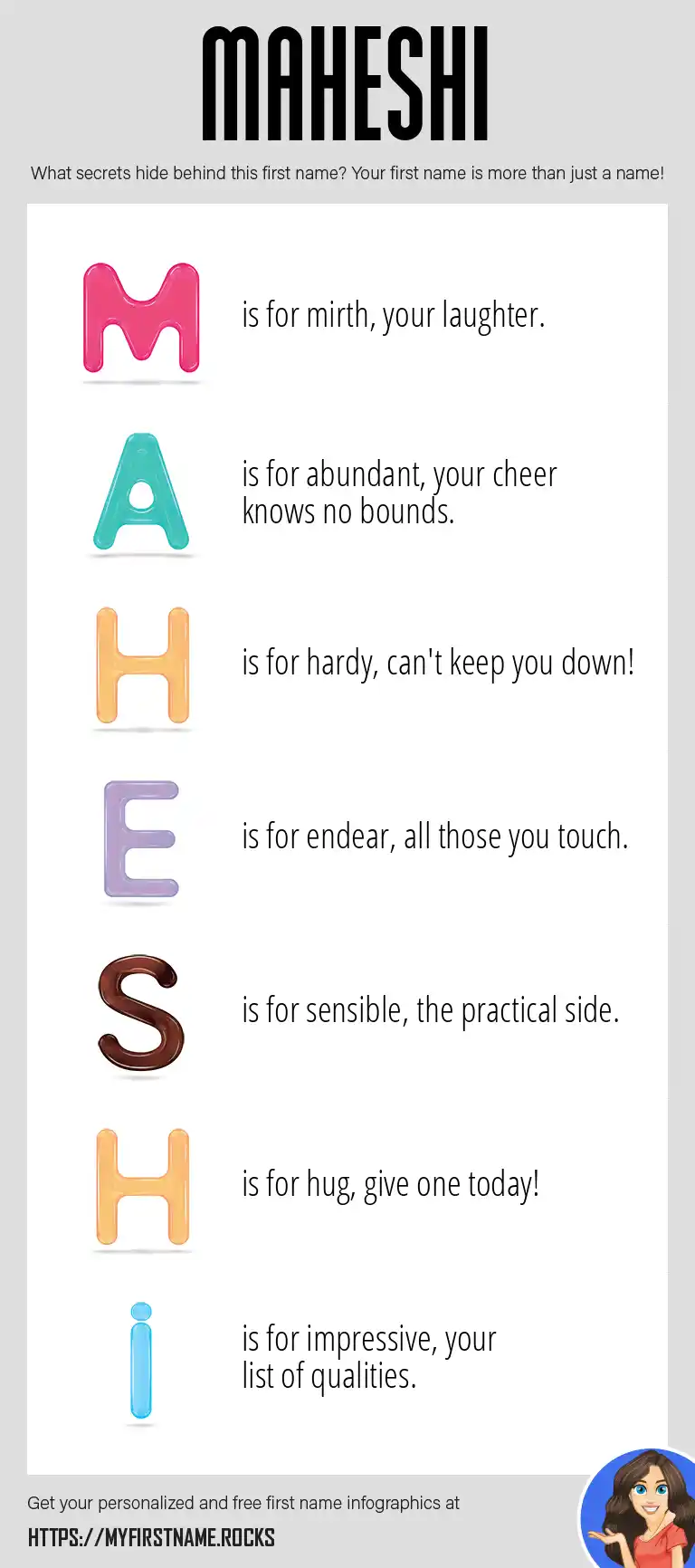 MAHESHI

What secrets hide behind this first name? Your first name is more than just a name!

M is for mirth, your laughter.

A is for abundant, your cheer knows no bounds.

H is for hardy, can't keep you down!

E is for endear, all those you touch.

S is for sensible, the practical side.

H is for hug, give one today!

i is for impressive, your list of qualities.

Get your personalized and free first name infographics at

HTTPS://MYFIRSTNAME.ROCKS