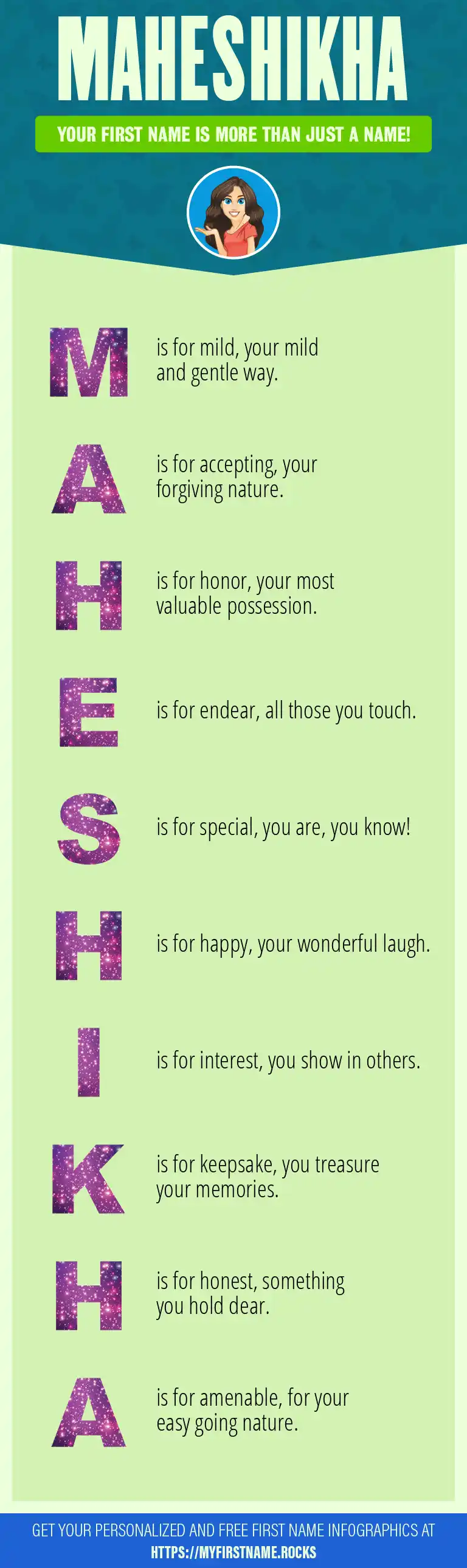 MAHESHIKHA

YOUR FIRST NAME IS MORE THAN JUST A NAME!

M is for mild, your mild and gentle way.

A is for accepting, your forgiving nature.

H is for honor, your most valuable possession.

E is for endear, all those you touch.

S is for special, you are, you know!

H is for happy, your wonderful laugh.

I is for interest, you show in others.

K is for keepsake, you treasure your memories.

H is for honest, something you hold dear.

A is for amenable, for your easy going nature.

GET YOUR PERSONALIZED AND FREE FIRST NAME INFOGRAPHICS AT
HTTPS://MYFIRSTNAME.ROCKS