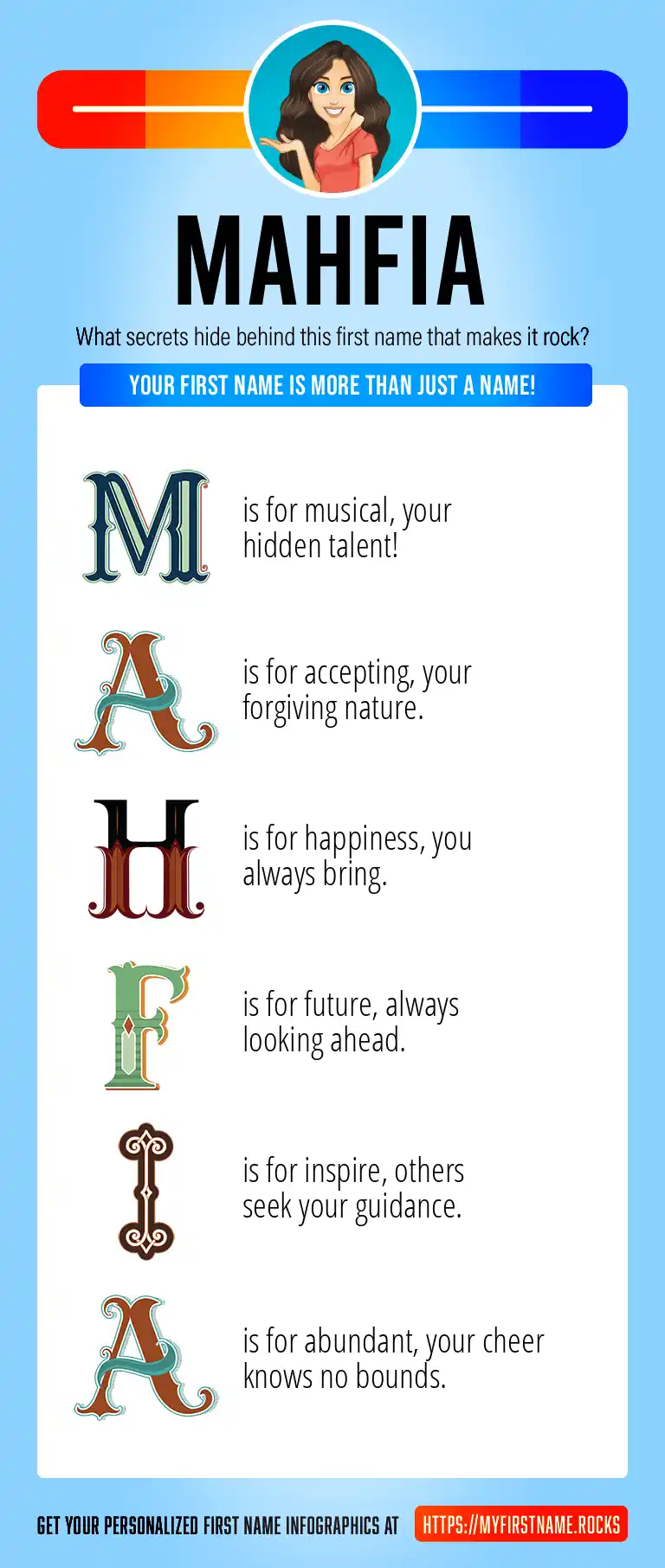 MAHFIA

What secrets hide behind this first name that makes it rock?

YOUR FIRST NAME IS MORE THAN JUST A NAME!

M is for musical, your hidden talent!

A is for accepting, your forgiving nature.

H is for happiness, you always bring.

F is for future, always looking ahead.

I is for inspire, others seek your guidance.

A is for abundant, your cheer knows no bounds.

GET YOUR PERSONALIZED FIRST NAME INFOGRAPHICS AT HTTPS://MYFIRSTNAME.ROCKS