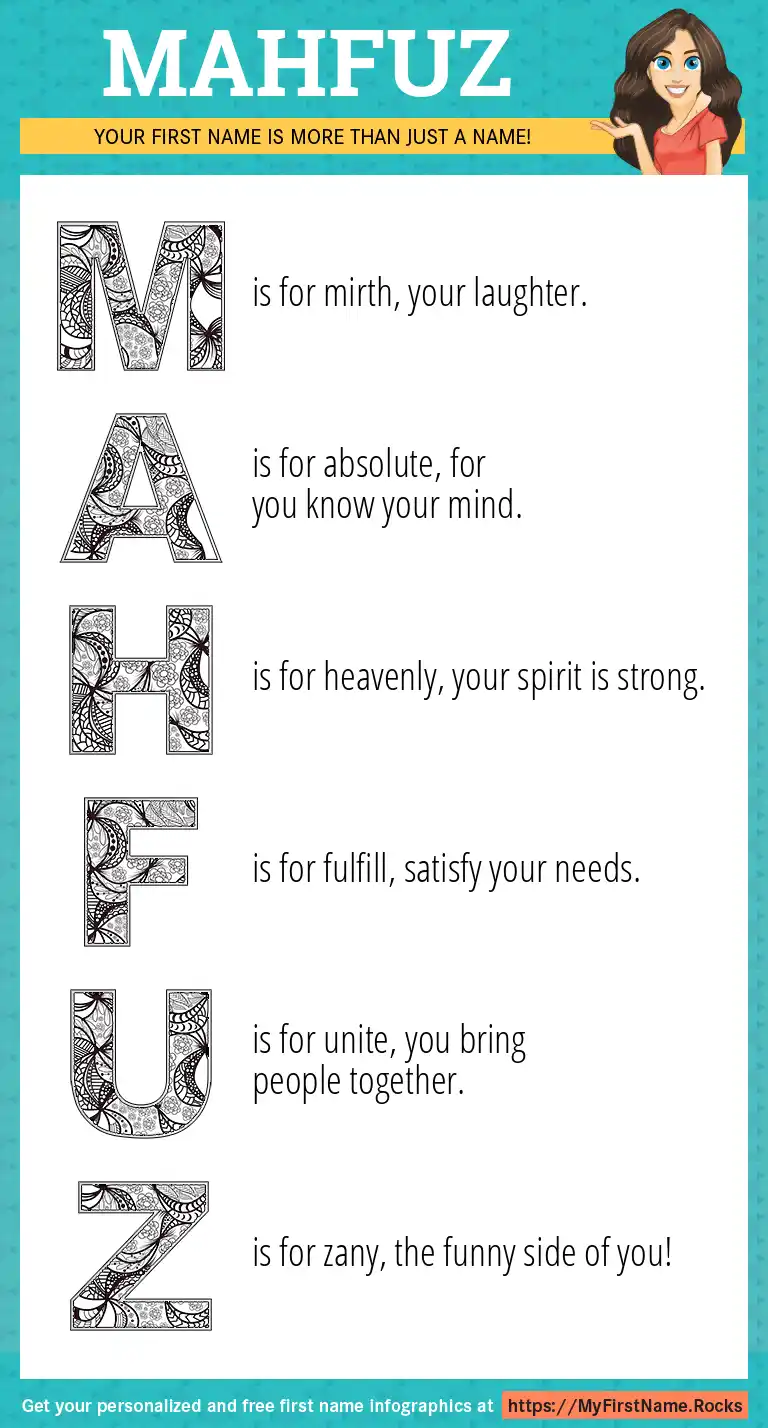 MAHFUZ

YOUR FIRST NAME IS MORE THAN JUST A NAME!

M is for mirth, your laughter.

A is for absolute, for you know your mind.

H is for heavenly, your spirit is strong.

F is for fulfill, satisfy your needs.

U is for unite, you bring people together.

Z is for zany, the funny side of you!

Get your personalized and free first name infographics at https://MyFirstName.Rocks