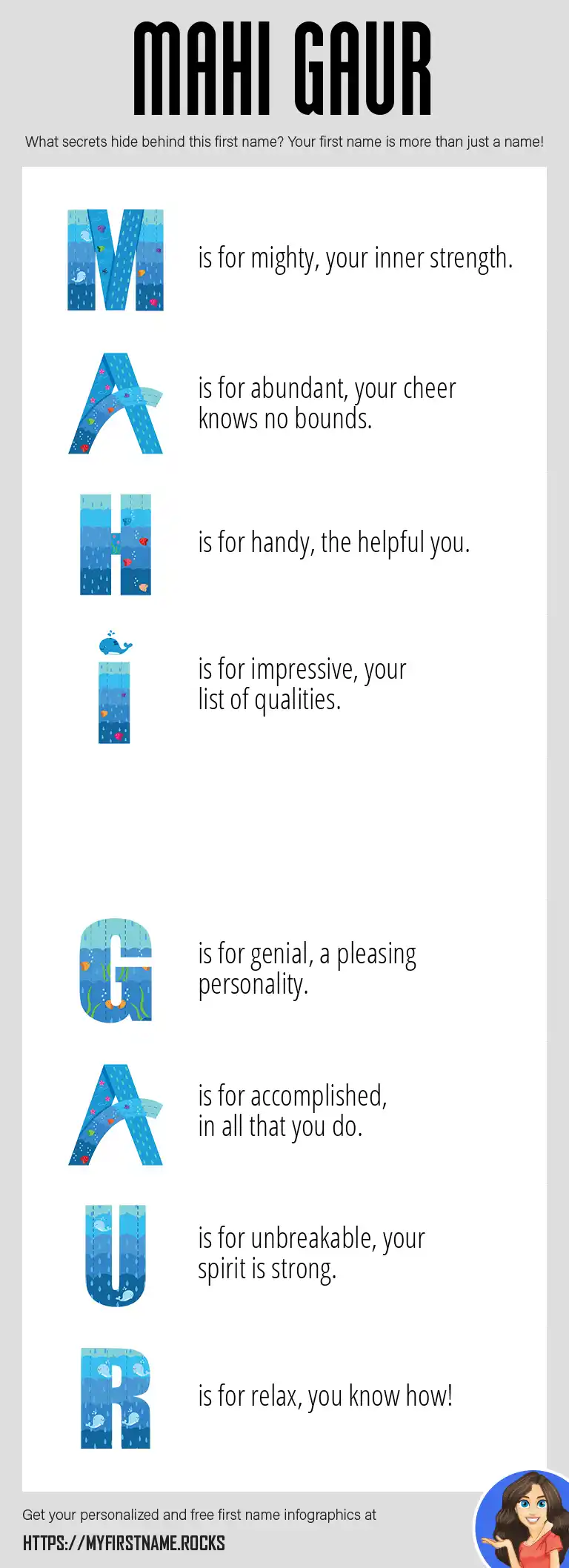 MAHI GAUR

What secrets hide behind this first name? Your first name is more than just a name!

M is for mighty, your inner strength.

A is for abundant, your cheer knows no bounds.

H is for handy, the helpful you.

I is for impressive, your list of qualities.

G is for genial, a pleasing personality.

A is for accomplished, in all that you do.

U is for unbreakable, your spirit is strong.

R is for relax, you know how!

Get your personalized and free first name infographics at

HTTPS://MYFIRSTNAME.ROCKS