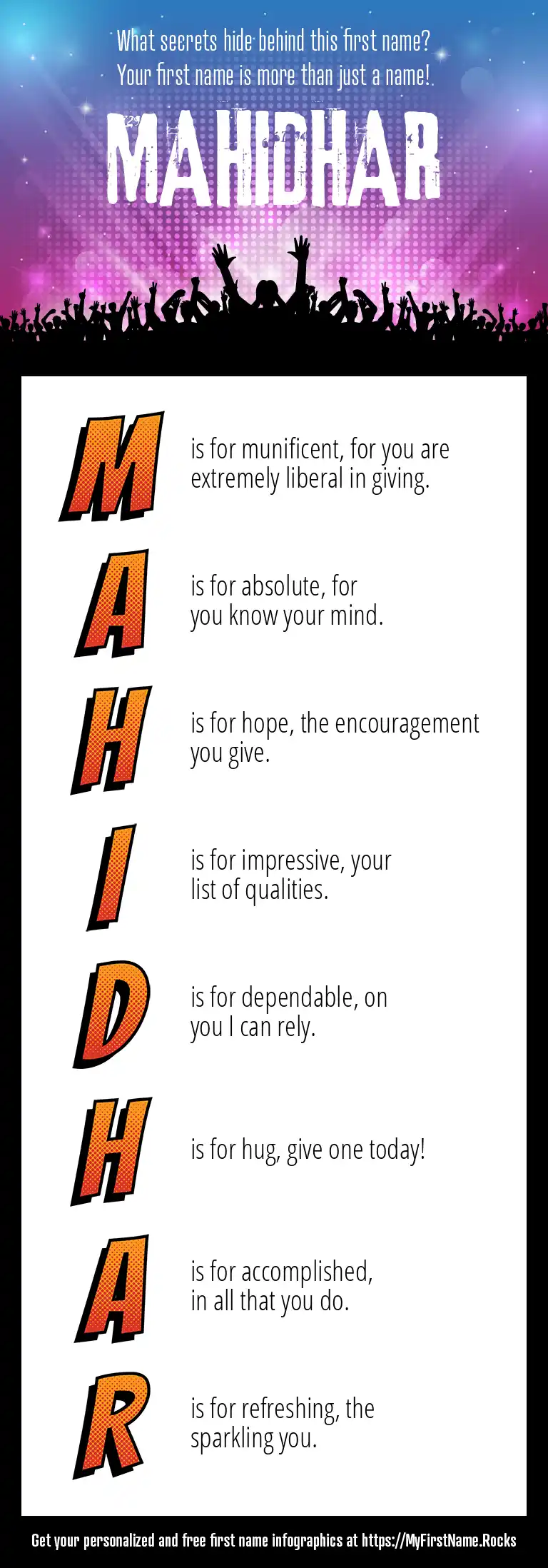 What secrets hide behind this first name?
Your first name is more than just a name!

MAHIDHAR

M is for munificent, for you are extremely liberal in giving.

A is for absolute, for you know your mind.

H is for hope, the encouragement you give.

I is for impressive, your list of qualities.

D is for dependable, on you I can rely.

H is for hug, give one today!

A is for accomplished, in all that you do.

R is for refreshing, the sparkling you.

Get your personalized and free first name infographics at https://MyFirstName.Rocks