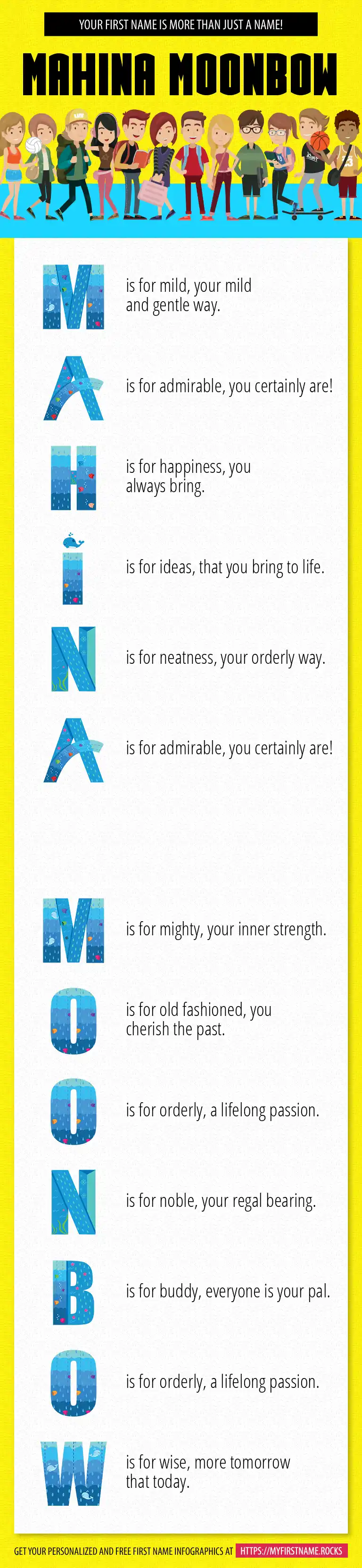 YOUR FIRST NAME IS MORE THAN JUST A NAME!

MAHINA MOONBOW

M is for mild, your mild and gentle way.

A is for admirable, you certainly are!

H is for happiness, you always bring.

I is for ideas, that you bring to life.

N is for neatness, your orderly way.

A is for admirable, you certainly are!

M is for mighty, your inner strength.

O is for old fashioned, you cherish the past.

O is for orderly, a lifelong passion.

N is for noble, your regal bearing.

B is for buddy, everyone is your pal.

O is for orderly, a lifelong passion.

W is for wise, more tomorrow that today.

GET YOUR PERSONALIZED AND FREE FIRST NAME INFOGRAPHICS AT HTTPS://MYFIRSTNAME.ROCKS