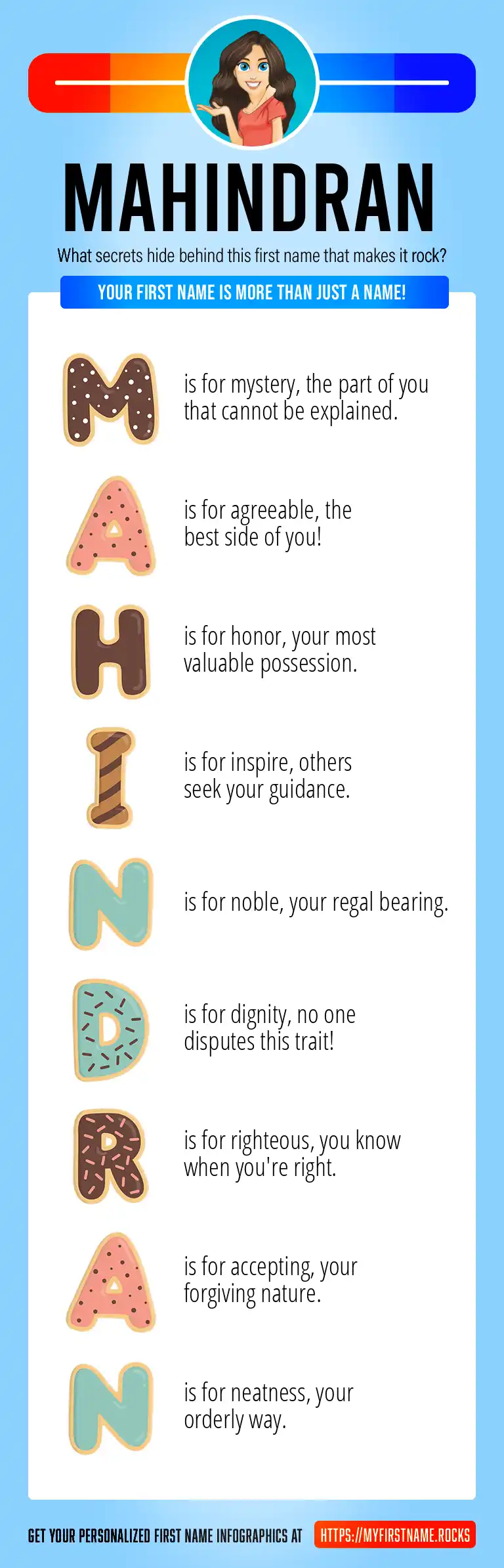 MAHINDRAN

What secrets hide behind this first name that makes it rock?

YOUR FIRST NAME IS MORE THAN JUST A NAME!

M is for mystery, the part of you that cannot be explained.

A is for agreeable, the best side of you!

H is for honor, your most valuable possession.

I is for inspire, others seek your guidance.

N is for noble, your regal bearing.

D is for dignity, no one disputes this trait!

R is for righteous, you know when you're right.

A is for accepting, your forgiving nature.

N is for neatness, your orderly way.

GET YOUR PERSONALIZED FIRST NAME INFOGRAPHICS AT HTTPS://MYFIRSTNAME.ROCKS