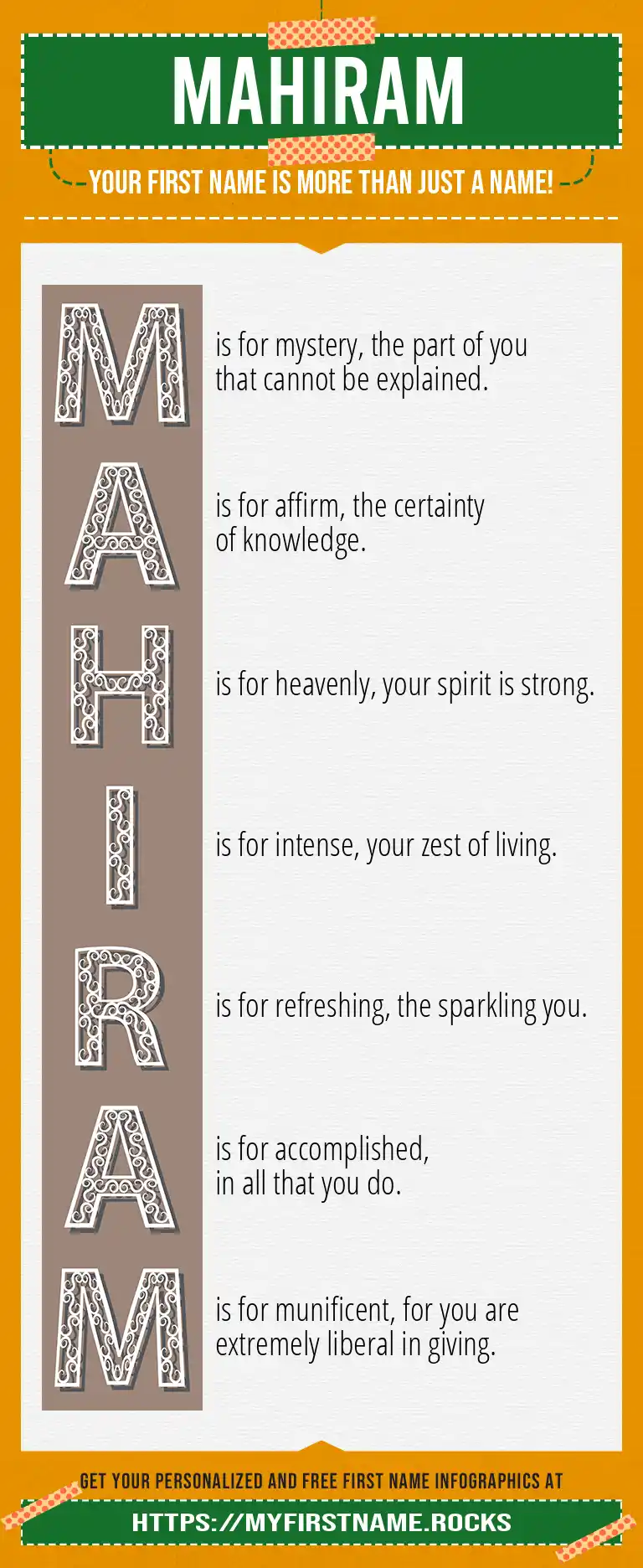 MAHIRAM

YOUR FIRST NAME IS MORE THAN JUST A NAME!

M is for mystery, the part of you that cannot be explained.

A is for affirm, the certainty of knowledge.

H is for heavenly, your spirit is strong.

I is for intense, your zest of living.

R is for refreshing, the sparkling you.

A is for accomplished, in all that you do.

M is for munificent, for you are extremely liberal in giving.

GET YOUR PERSONALIZED AND FREE FIRST NAME INFOGRAPHICS AT

HTTPS://MYFIRSTNAME.ROCKS