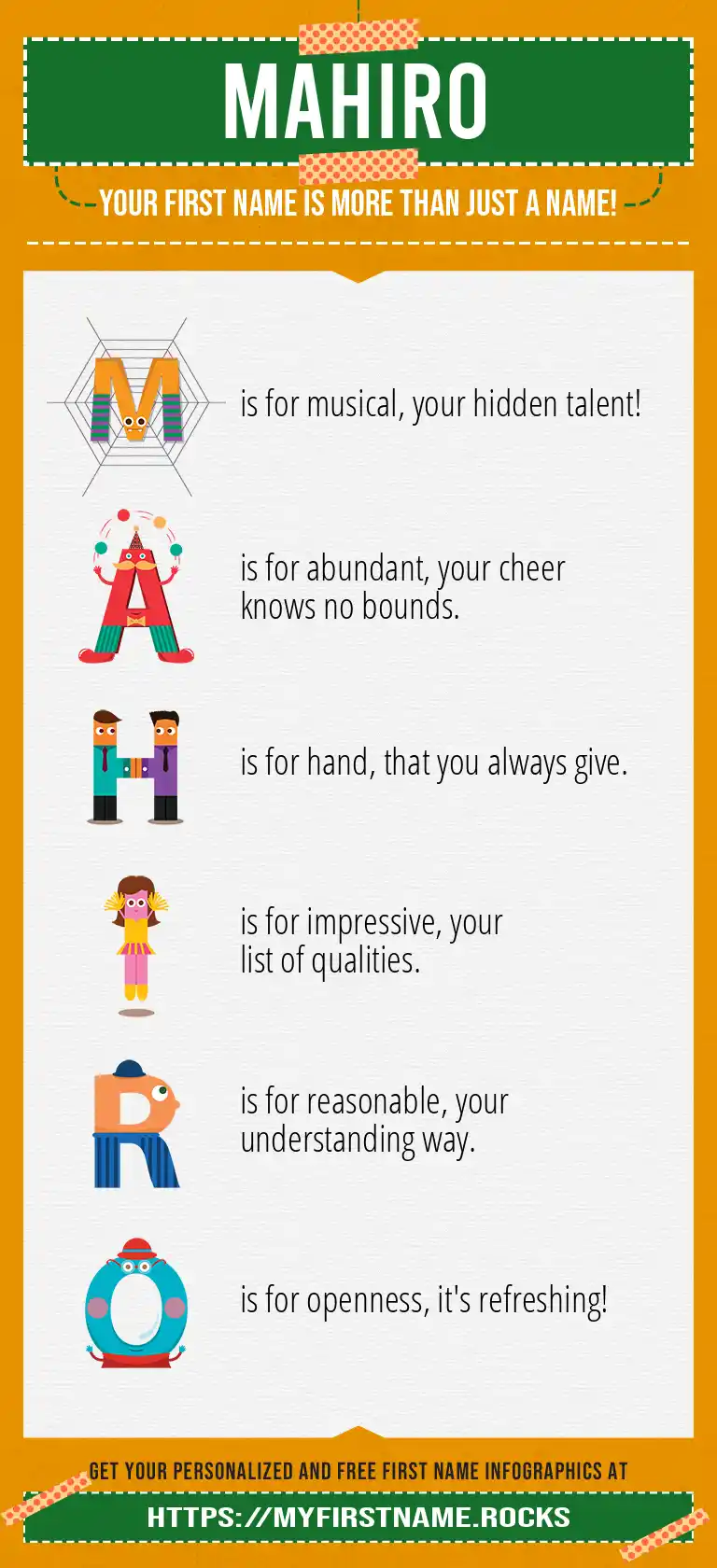 MAHIRO

YOUR FIRST NAME IS MORE THAN JUST A NAME!

M is for musical, your hidden talent!

A is for abundant, your cheer knows no bounds.

H is for hand, that you always give.

I is for impressive, your list of qualities.

R is for reasonable, your understanding way.

O is for openness, it's refreshing!

GET YOUR PERSONALIZED AND FREE FIRST NAME INFOGRAPHICS AT

HTTPS://MYFIRSTNAME.ROCKS