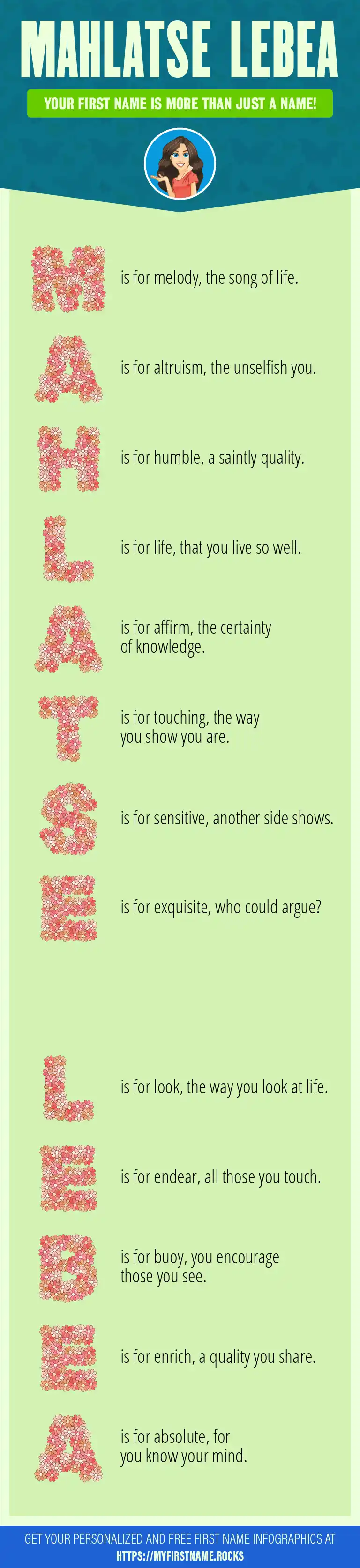 MAHLATSE LEBEA

YOUR FIRST NAME IS MORE THAN JUST A NAME!

M is for melody, the song of life.

A is for altruism, the unselfish you.

H is for humble, a saintly quality.

L is for life, that you live so well.

A is for affirm, the certainty of knowledge.

T is for touching, the way you show you are.

S is for sensitive, another side shows.

E is for exquisite, who could argue?

L is for look, the way you look at life.

E is for endear, all those you touch.

B is for buoy, you encourage those you see.

E is for enrich, a quality you share.

A is for absolute, for you know your mind.

GET YOUR PERSONALIZED AND FREE FIRST NAME INFOGRAPHICS AT HTTPS://MYFIRSTNAME.ROCKS