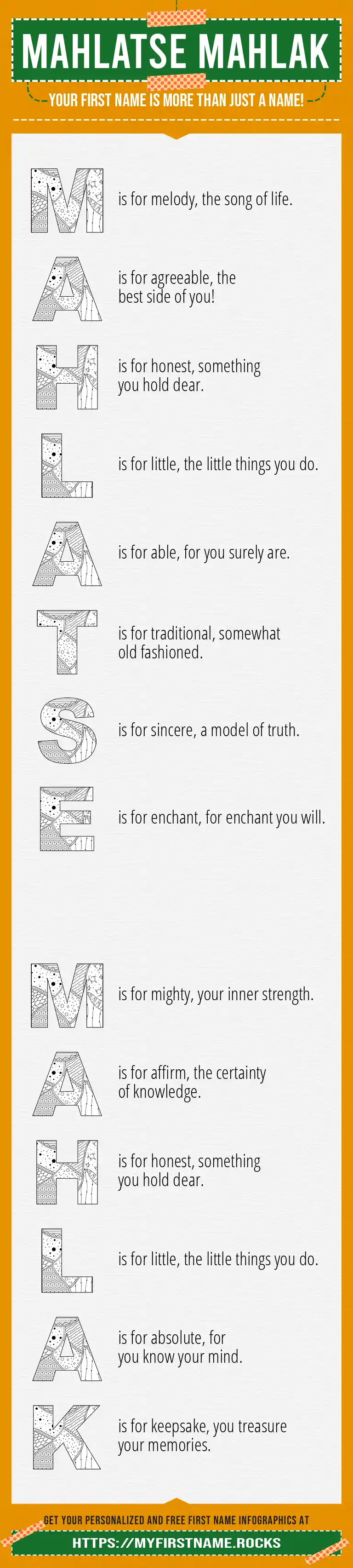 MAHLATSE MAHLAK

YOUR FIRST NAME IS MORE THAN JUST A NAME!

M is for melody, the song of life.

A is for agreeable, the best side of you!

H is for honest, something you hold dear.

L is for little, the little things you do.

A is for able, for you surely are.

T is for traditional, somewhat old fashioned.

S is for sincere, a model of truth.

E is for enchant, for enchant you will.

M is for mighty, your inner strength.

A is for affirm, the certainty of knowledge.

H is for honest, something you hold dear.

L is for little, the little things you do.

A is for absolute, for you know your mind.

K is for keepsake, you treasure your memories.

GET YOUR PERSONALIZED AND FREE FIRST NAME INFOGRAPHICS AT

HTTPS://MYFIRSTNAME.ROCKS