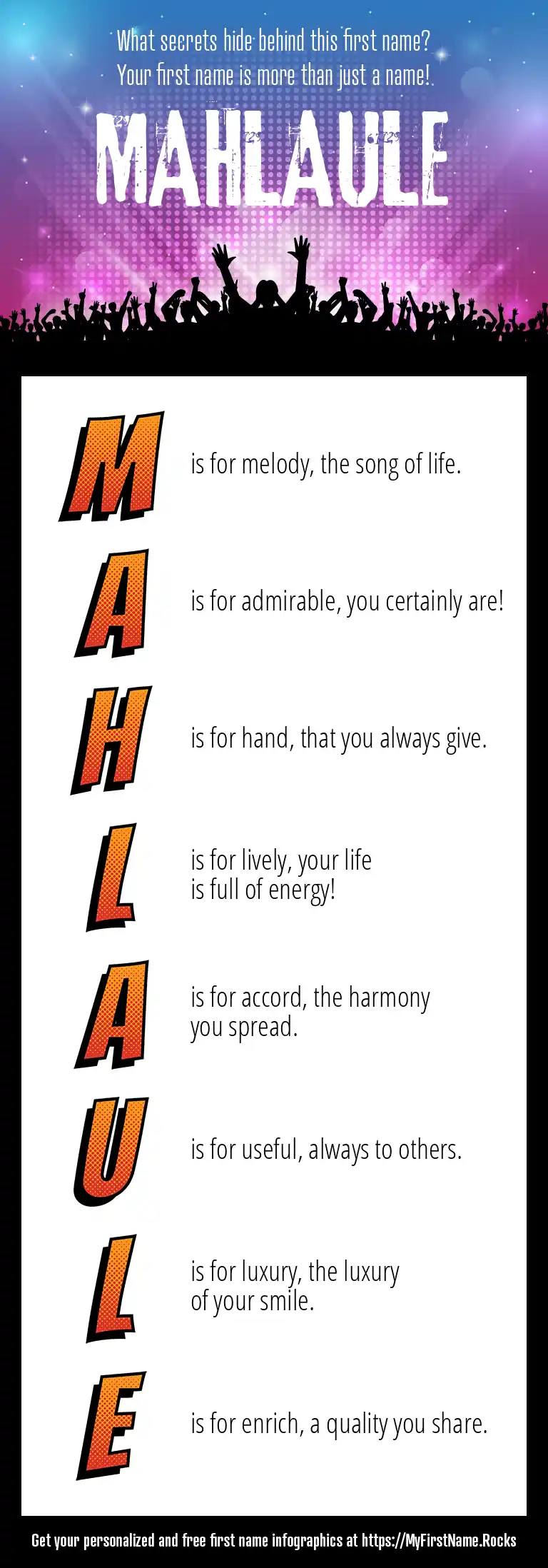 What secrets hide behind this first name?
Your first name is more than just a name!

MAHLAULE

M is for melody, the song of life.

A is for admirable, you certainly are!

H is for hand, that you always give.

L is for lively, your life is full of energy!

A is for accord, the harmony you spread.

U is for useful, always to others.

L is for luxury, the luxury of your smile.

E is for enrich, a quality you share.

Get your personalized and free first name infographics at https://MyFirstName.Rocks