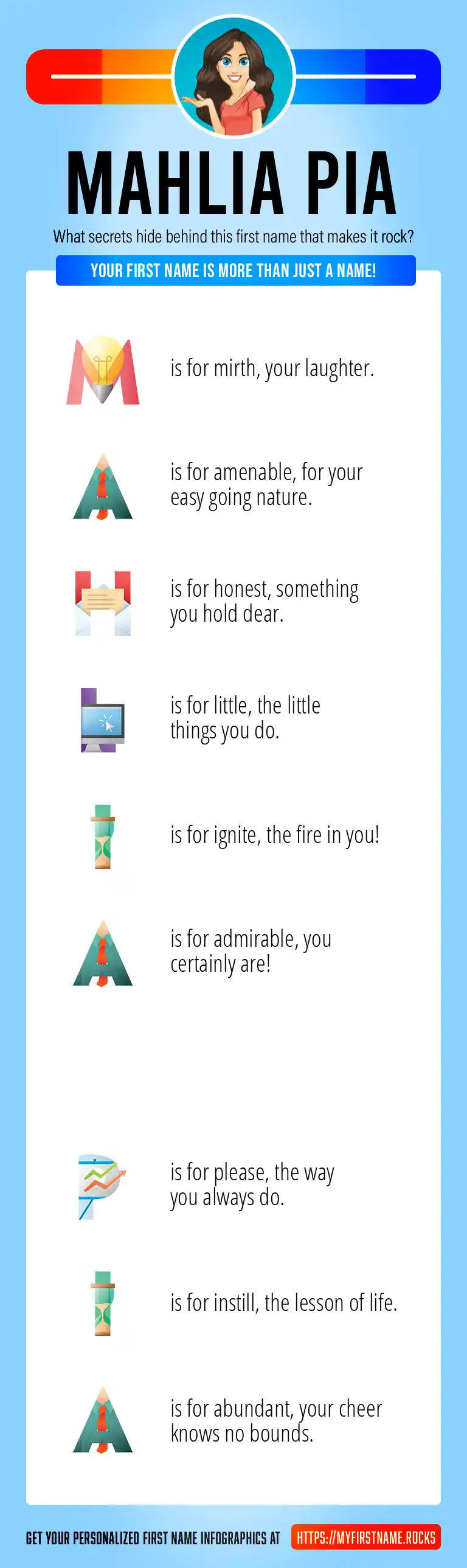 MAHLIA PIA

What secrets hide behind this first name that makes it rock?

YOUR FIRST NAME IS MORE THAN JUST A NAME!

M is for mirth, your laughter.

A is for amenable, for your easy going nature.

H is for honest, something you hold dear.

L is for little, the little things you do.

I is for ignite, the fire in you!

A is for admirable, you certainly are!

P is for please, the way you always do.

I is for instill, the lesson of life.

A is for abundant, your cheer knows no bounds.

GET YOUR PERSONALIZED FIRST NAME INFOGRAPHICS AT HTTPS://MYFIRSTNAME.ROCKS