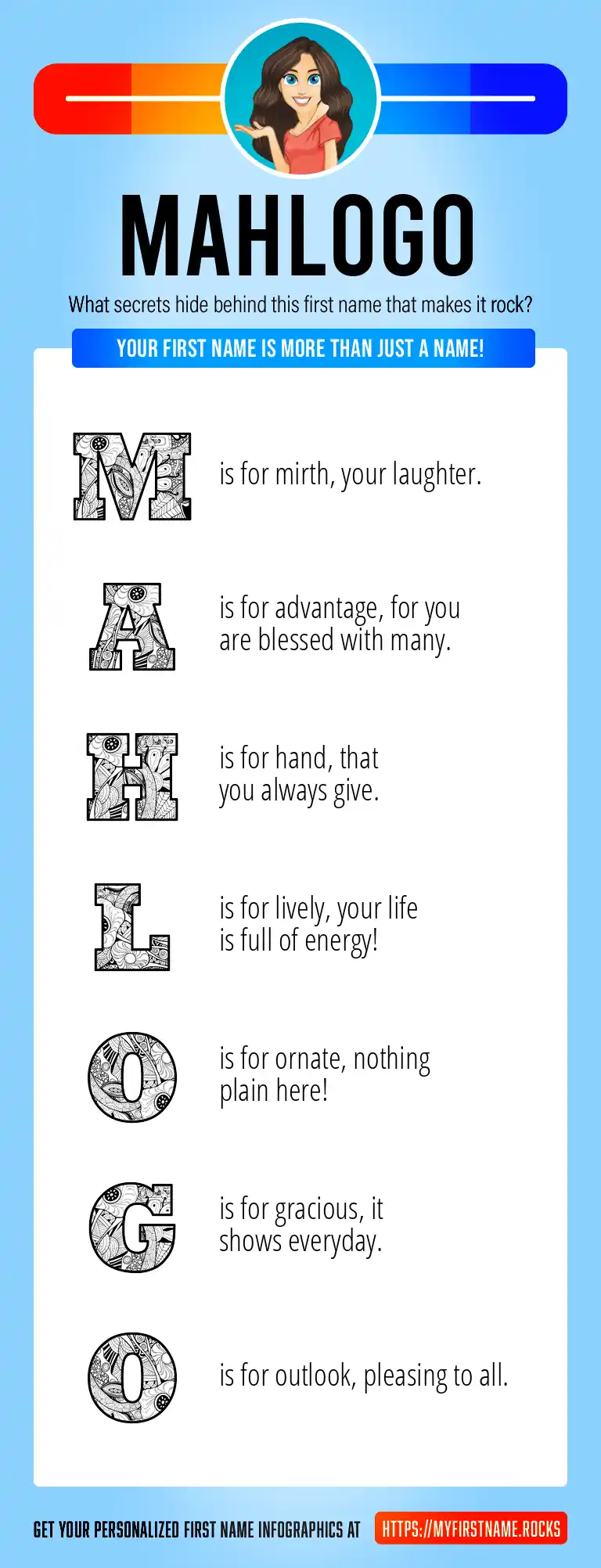 MAHLOGO

What secrets hide behind this first name that makes it rock?

YOUR FIRST NAME IS MORE THAN JUST A NAME!

M is for mirth, your laughter.

A is for advantage, for you are blessed with many.

H is for hand, that you always give.

L is for lively, your life is full of energy!

O is for ornate, nothing plain here!

G is for gracious, it shows everyday.

O is for outlook, pleasing to all.

GET YOUR PERSONALIZED FIRST NAME INFOGRAPHICS AT HTTPS://MYFIRSTNAME.ROCKS