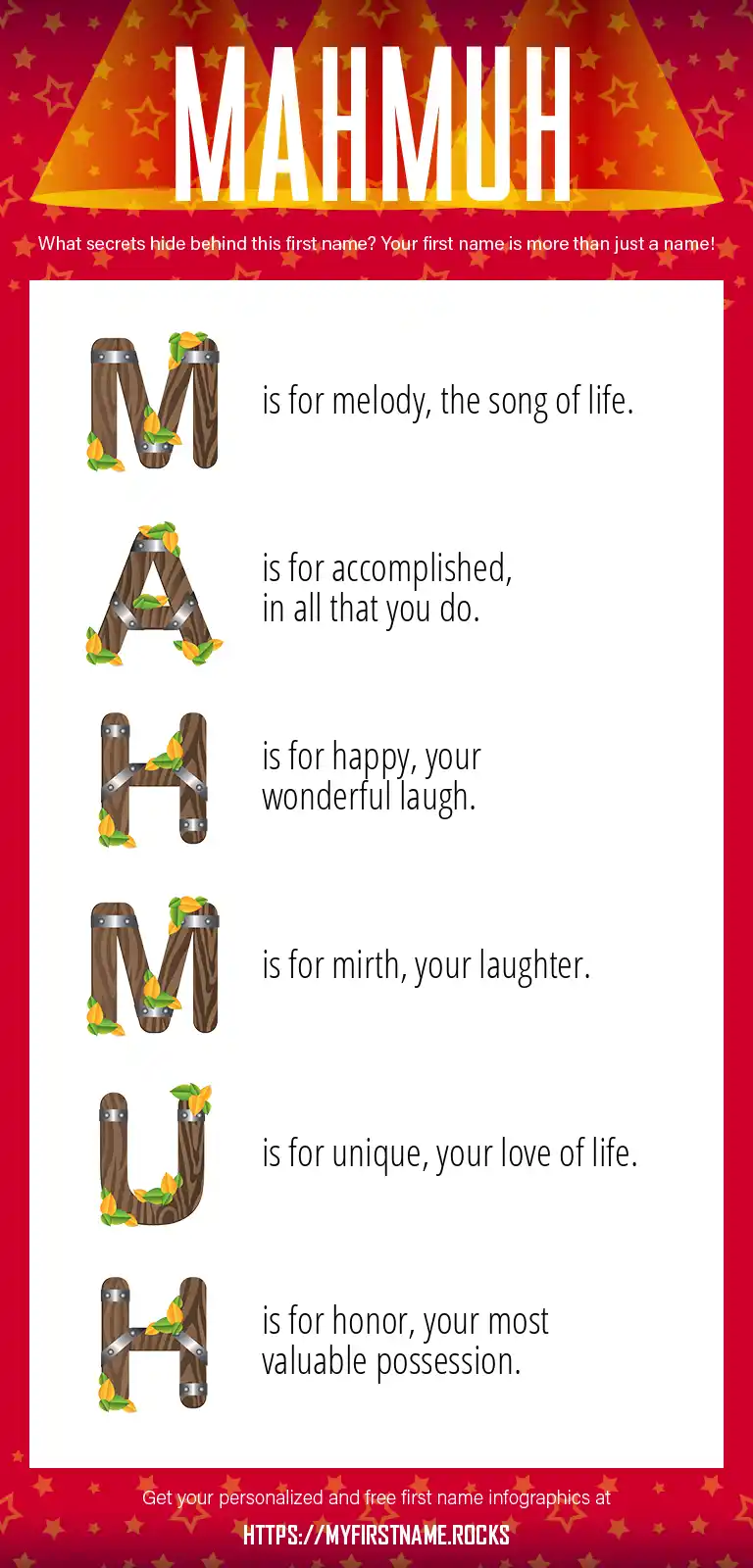 MAHMUH

What secrets hide behind this first name? Your first name is more than just a name!

M is for melody, the song of life.

A is for accomplished, in all that you do.

H is for happy, your wonderful laugh.

M is for mirth, your laughter.

U is for unique, your love of life.

H is for honor, your most valuable possession.

Get your personalized and free first name infographics at

HTTPS://MYFIRSTNAME.ROCKS