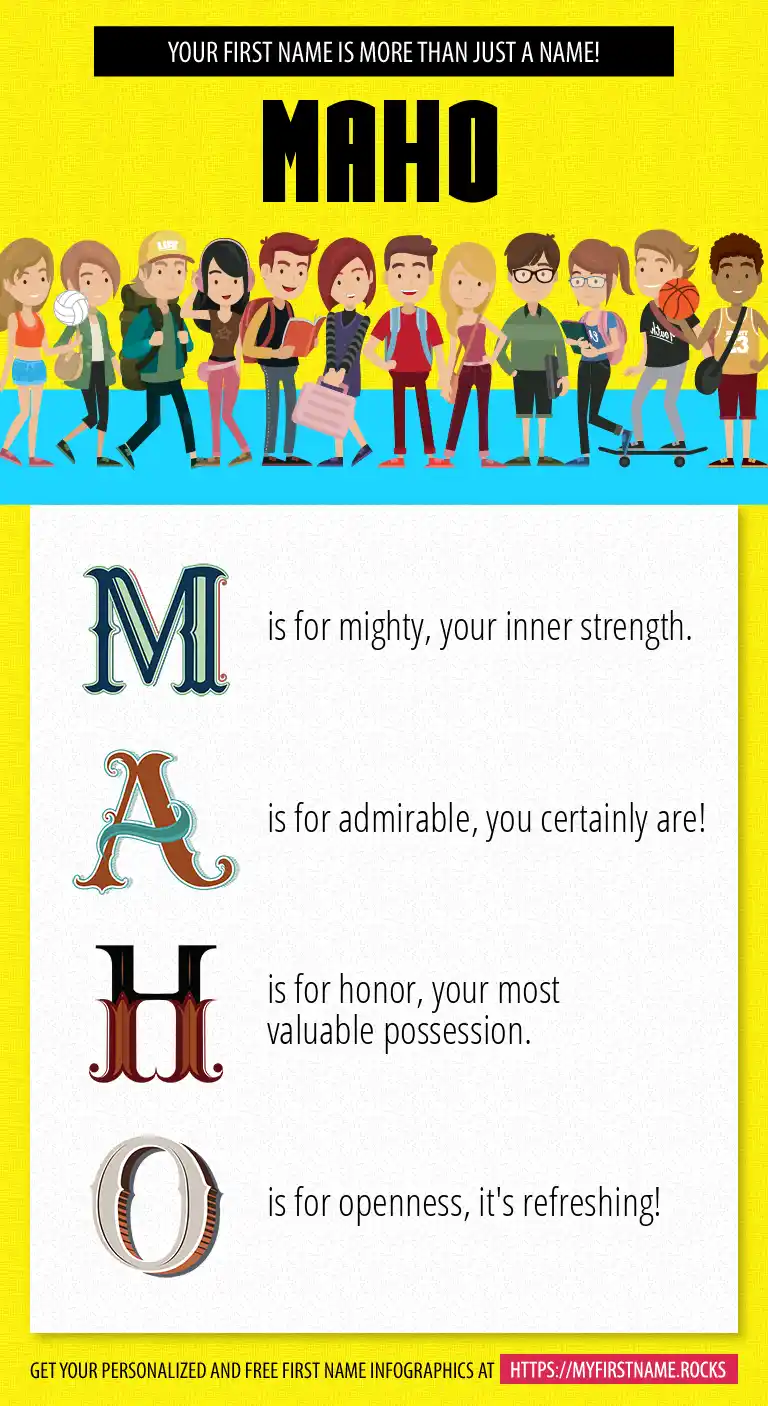 YOUR FIRST NAME IS MORE THAN JUST A NAME!

MAHO

M is for mighty, your inner strength.

A is for admirable, you certainly are!

H is for honor, your most valuable possession.

O is for openness, it's refreshing!

GET YOUR PERSONALIZED AND FREE FIRST NAME INFOGRAPHICS AT HTTPS://MYFIRSTNAME.ROCKS