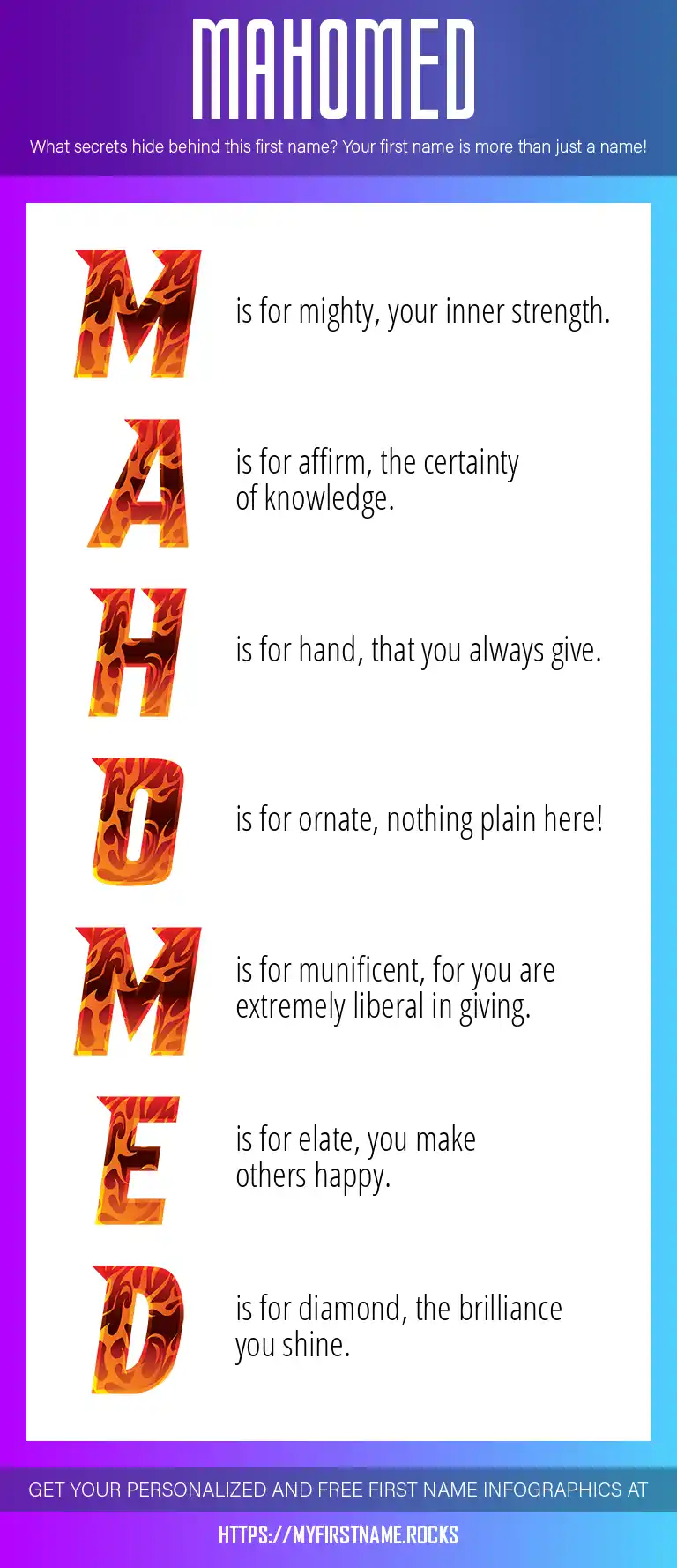 MAHOMED

What secrets hide behind this first name? Your first name is more than just a name!

M is for mighty, your inner strength.

A is for affirm, the certainty of knowledge.

H is for hand, that you always give.

O is for ornate, nothing plain here!

M is for munificent, for you are extremely liberal in giving.

E is for elate, you make others happy.

D is for diamond, the brilliance you shine.

GET YOUR PERSONALIZED AND FREE FIRST NAME INFOGRAPHICS AT

HTTPS://MYFIRSTNAME.ROCKS