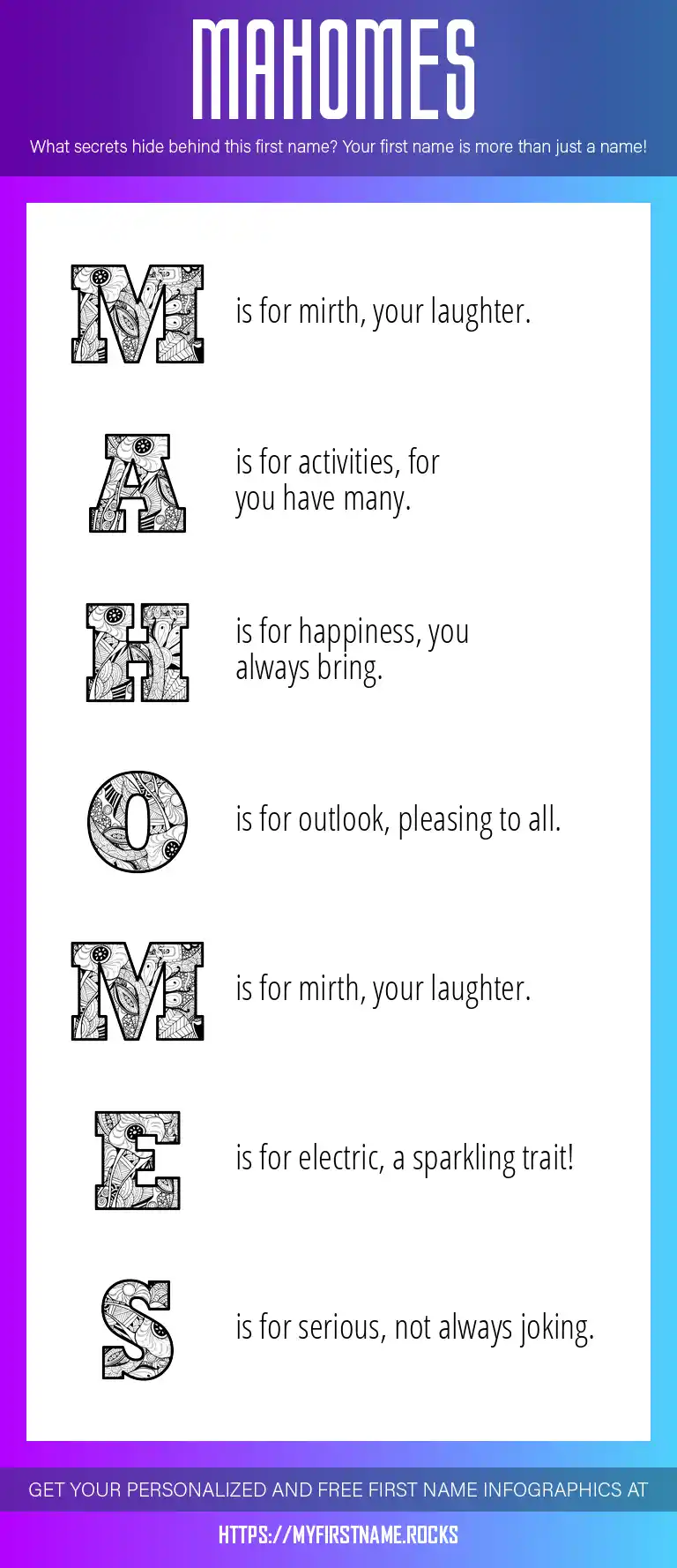 MAHOMES

What secrets hide behind this first name? Your first name is more than just a name!

M is for mirth, your laughter.

A is for activities, for you have many.

H is for happiness, you always bring.

O is for outlook, pleasing to all.

M is for mirth, your laughter.

E is for electric, a sparkling trait!

S is for serious, not always joking.

GET YOUR PERSONALIZED AND FREE FIRST NAME INFOGRAPHICS AT

HTTPS://MYFIRSTNAME.ROCKS